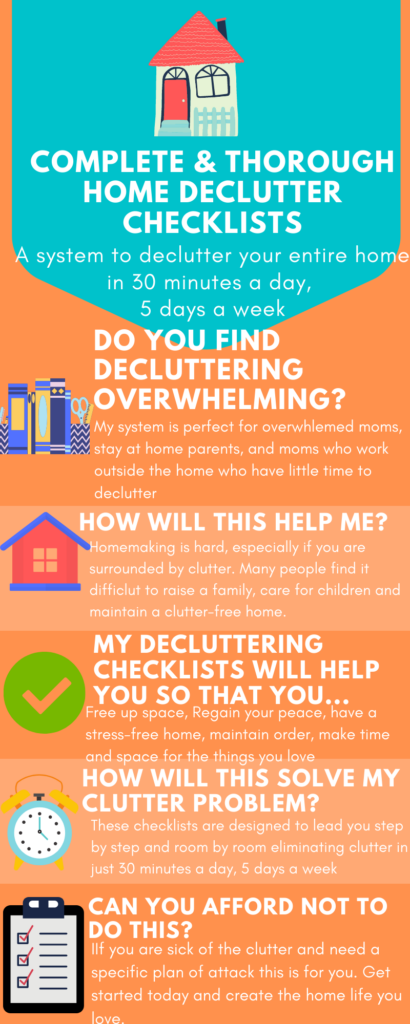 COMPLETE & THOROUGH HOME DECLUTTER CHECKLISTS

A system to declutter your entire home in 30 minutes a day, 5 days a week

DO YOU FIND DECLUTTERING OVERWHELMING?

My system is perfect for overwhlemed moms, stay at home parents, and moms who work outside the home who have little time to declutter

HOW WILL THIS HELP ME?

Homemaking is hard, especially if you are surrounded by clutter. Many people find it difficlut to raise a family, care for children and maintain a clutter-free home.

MY DECLUTTERING CHECKLISTS WILL HELP YOU SO THAT YOU...

Free up space, Regain your peace, have a stress-free home, maintain order, make time and space for the things you love

HOW WILL THIS SOLVE MY CLUTTER PROBLEM?

These checklists are designed to lead you step by step and room by room eliminating clutter in just 30 minutes a day, 5 days a week

CAN YOU AFFORD NOT TO DO THIS?

If you are sick of the clutter and need a specific plan of attack this is for you. Get started today and create the home life you love.