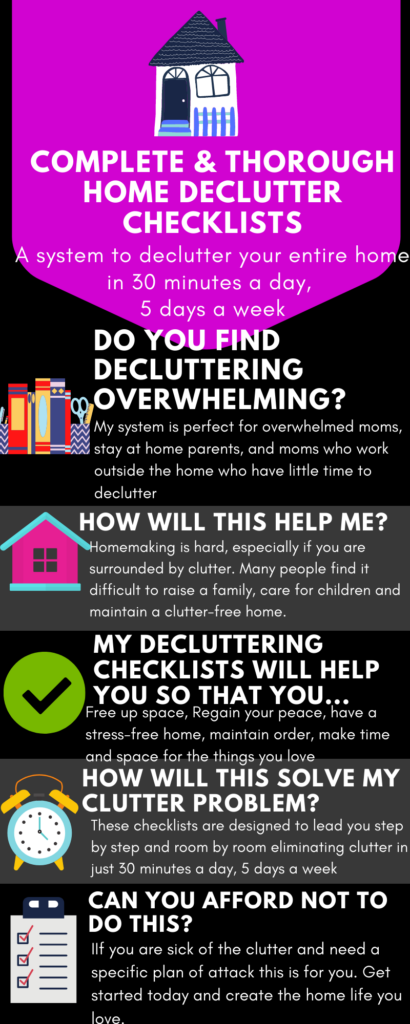 COMPLETE & THOROUGH HOME DECLUTTER CHECKLISTS

A system to declutter your entire home in 30 minutes a day, 5 days a week

DO YOU FIND DECLUTTERING OVERWHELMING?

My system is perfect for overwhelmed moms, stay at home parents, and moms who work outside the home who have little time to declutter

HOW WILL THIS HELP ME?

Homemaking is hard, especially if you are surrounded by clutter. Many people find it difficult to raise a family, care for children and maintain a clutter-free home.

MY DECLUTTERING CHECKLISTS WILL HELP YOU SO THAT YOU...

Free up space, Regain your peace, have a stress-free home, maintain order, make time and space for the things you love

HOW WILL THIS SOLVE MY CLUTTER PROBLEM?

These checklists are designed to lead you step by step and room by room eliminating clutter in just 30 minutes a day, 5 days a week

CAN YOU AFFORD NOT TO DO THIS?

IIf you are sick of the clutter and need a specific plan of attack this is for you. Get started today and create the home life you love.