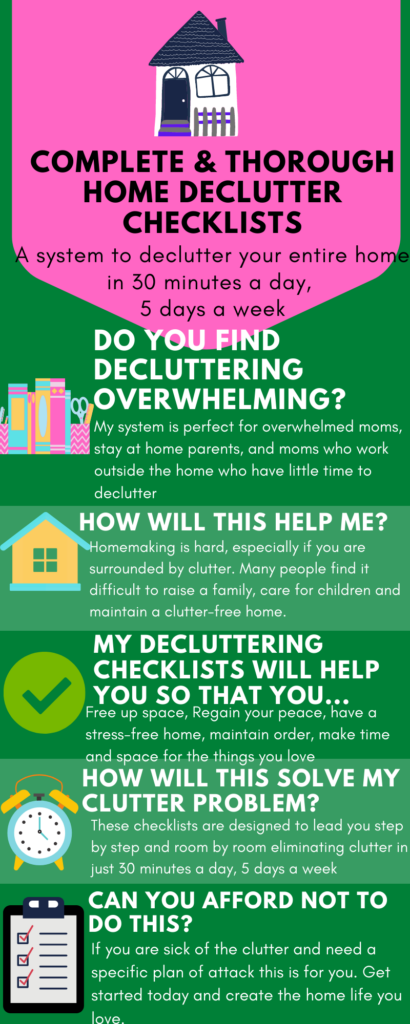 COMPLETE & THOROUGH HOME DECLUTTER CHECKLISTS

A system to declutter your entire home in 30 minutes a day, 5 days a week

DO YOU FIND DECLUTTERING OVERWHELMING?

My system is perfect for overwhelmed moms, stay at home parents, and moms who work outside the home who have little time to declutter

HOW WILL THIS HELP ME?

Homemaking is hard, especially if you are surrounded by clutter. Many people find it difficult to raise a family, care for children and maintain a clutter-free home.

MY DECLUTTERING CHECKLISTS WILL HELP YOU SO THAT YOU...

Free up space, Regain your peace, have a stress-free home, maintain order, make time and space for the things you love

HOW WILL THIS SOLVE MY CLUTTER PROBLEM?

These checklists are designed to lead you step by step and room by room eliminating clutter in just 30 minutes a day, 5 days a week

CAN YOU AFFORD NOT TO DO THIS?

If you are sick of the clutter and need a specific plan of attack this is for you. Get started today and create the home life you love.