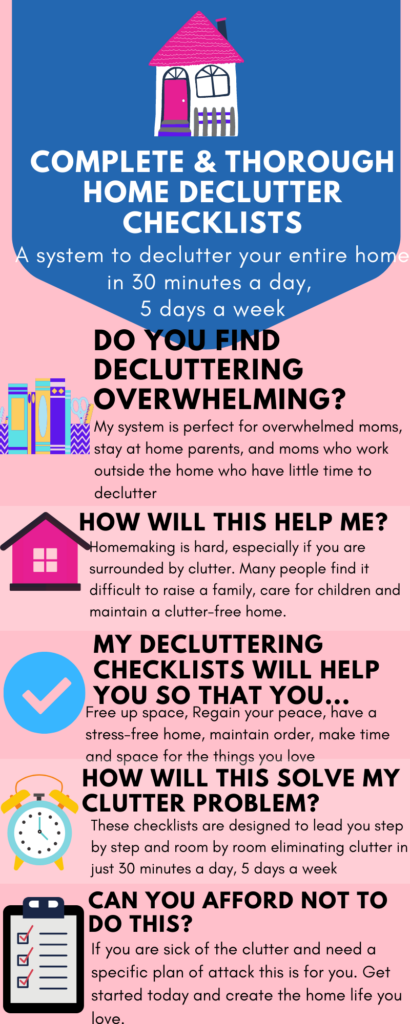 COMPLETE & THOROUGH HOME DECLUTTER CHECKLISTS

A system to declutter your entire home in 30 minutes a day, 5 days a week

DO YOU FIND DECLUTTERING OVERWHELMING?

My system is perfect for overwhelmed moms, stay at home parents, and moms who work outside the home who have little time to declutter

HOW WILL THIS HELP ME?

Homemaking is hard, especially if you are surrounded by clutter. Many people find it difficult to raise a family, care for children and maintain a clutter-free home.

MY DECLUTTERING CHECKLISTS WILL HELP YOU SO THAT YOU...

Free up space, Regain your peace, have a stress-free home, maintain order, make time and space for the things you love

HOW WILL THIS SOLVE MY CLUTTER PROBLEM?

These checklists are designed to lead you step by step and room by room eliminating clutter in just 30 minutes a day, 5 days a week

CAN YOU AFFORD NOT TO DO THIS?

If you are sick of the clutter and need a specific plan of attack this is for you. Get started today and create the home life you love.