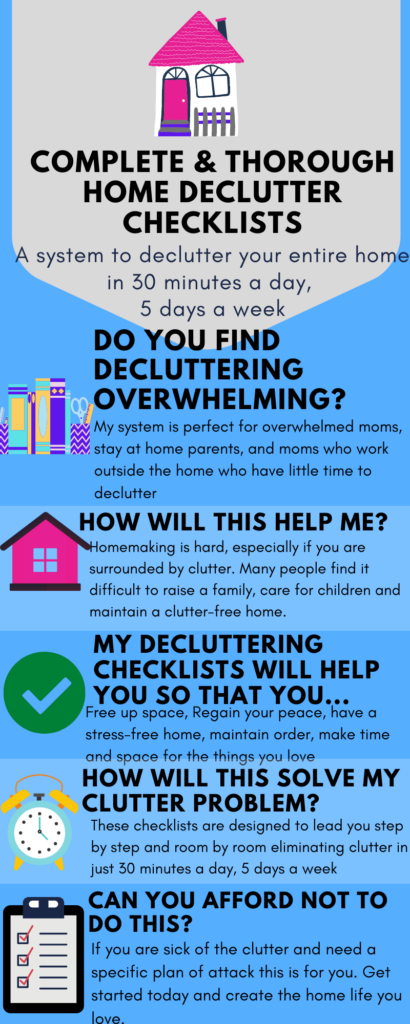 COMPLETE & THOROUGH HOME DECLUTTER CHECKLISTS

A system to declutter your entire home in 30 minutes a day, 5 days a week

DO YOU FIND DECLUTTERING OVERWHELMING?

My system is perfect for overwhelmed moms, stay at home parents, and moms who work outside the home who have little time to declutter

HOW WILL THIS HELP ME?

Homemaking is hard, especially if you are surrounded by clutter. Many people find it difficult to raise a family, care for children and maintain a clutter-free home.

MY DECLUTTERING CHECKLISTS WILL HELP YOU SO THAT YOU...

Free up space, Regain your peace, have a stress-free home, maintain order, make time and space for the things you love

HOW WILL THIS SOLVE MY CLUTTER PROBLEM?

These checklists are designed to lead you step by step and room by room eliminating clutter in just 30 minutes a day, 5 days a week

CAN YOU AFFORD NOT TO DO THIS?

If you are sick of the clutter and need a specific plan of attack this is for you. Get started today and create the home life you love.