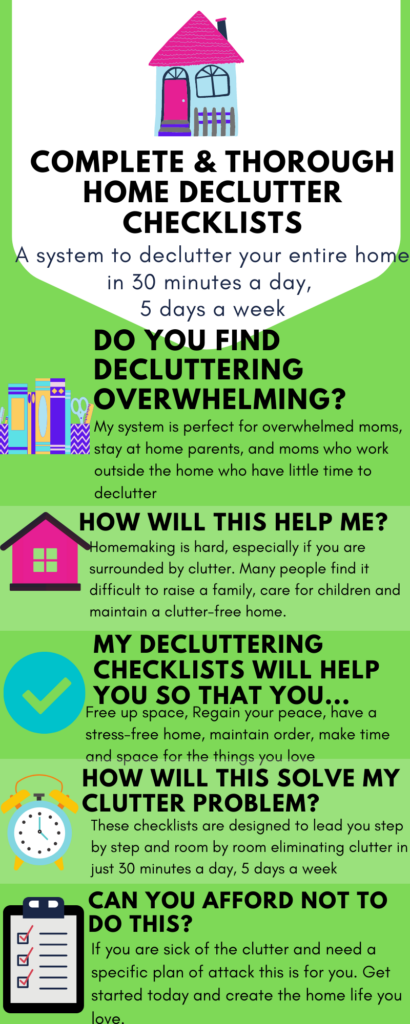 COMPLETE & THOROUGH HOME DECLUTTER CHECKLISTS

A system to declutter your entire home in 30 minutes a day, 5 days a week

DO YOU FIND DECLUTTERING OVERWHELMING?

My system is perfect for overwhelmed moms, stay at home parents, and moms who work outside the home who have little time to declutter

HOW WILL THIS HELP ME?

Homemaking is hard, especially if you are surrounded by clutter. Many people find it difficult to raise a family, care for children and maintain a clutter-free home.

MY DECLUTTERING CHECKLISTS WILL HELP YOU SO THAT YOU...

Free up space, Regain your peace, have a stress-free home, maintain order, make time and space for the things you love

HOW WILL THIS SOLVE MY CLUTTER PROBLEM?

These checklists are designed to lead you step by step and room by room eliminating clutter in just 30 minutes a day, 5 days a week

CAN YOU AFFORD NOT TO DO THIS?

If you are sick of the clutter and need a specific plan of attack this is for you. Get started today and create the home life you love.