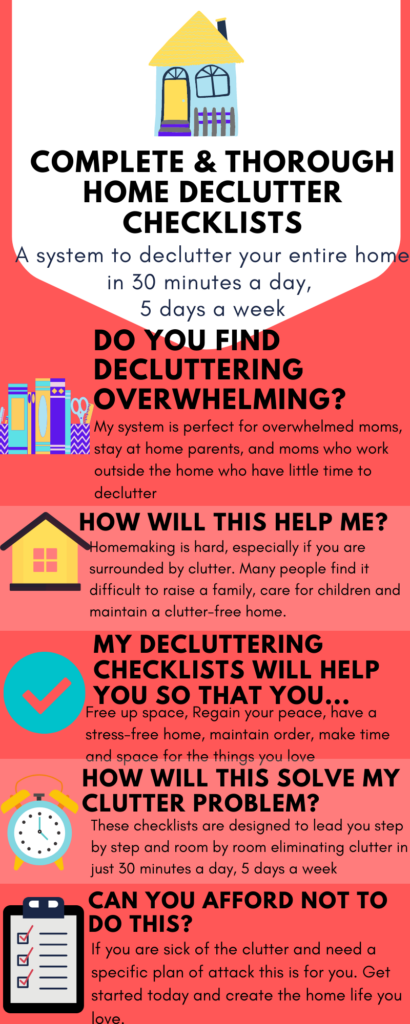 COMPLETE & THOROUGH HOME DECLUTTER CHECKLISTS

A system to declutter your entire home in 30 minutes a day, 5 days a week

DO YOU FIND DECLUTTERING OVERWHELMING?

My system is perfect for overwhelmed moms, stay at home parents, and moms who work outside the home who have little time to declutter

HOW WILL THIS HELP ME?

Homemaking is hard, especially if you are surrounded by clutter. Many people find it difficult to raise a family, care for children and maintain a clutter-free home.

MY DECLUTTERING CHECKLISTS WILL HELP YOU SO THAT YOU...

Free up space, Regain your peace, have a stress-free home, maintain order, make time and space for the things you love

HOW WILL THIS SOLVE MY CLUTTER PROBLEM?

These checklists are designed to lead you step by step and room by room eliminating clutter in just 30 minutes a day, 5 days a week

CAN YOU AFFORD NOT TO DO THIS?

If you are sick of the clutter and need a specific plan of attack this is for you. Get started today and create the home life you love.