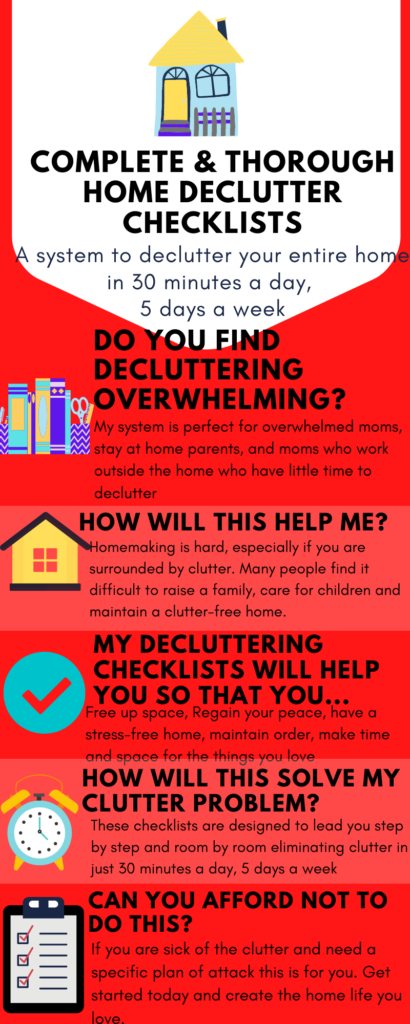 COMPLETE & THOROUGH HOME DECLUTTER CHECKLISTS

A system to declutter your entire home in 30 minutes a day, 5 days a week

DO YOU FIND DECLUTTERING OVERWHELMING?

My system is perfect for overwhelmed moms, stay at home parents, and moms who work outside the home who have little time to declutter

HOW WILL THIS HELP ME?

Homemaking is hard, especially if you are surrounded by clutter. Many people find it difficult to raise a family, care for children and maintain a clutter-free home.

MY DECLUTTERING CHECKLISTS WILL HELP YOU SO THAT YOU...

Free up space, Regain your peace, have a stress-free home, maintain order, make time and space for the things you love

HOW WILL THIS SOLVE MY CLUTTER PROBLEM?

These checklists are designed to lead you step by step and room by room eliminating clutter in just 30 minutes a day, 5 days a week

CAN YOU AFFORD NOT TO DO THIS?

If you are sick of the clutter and need a specific plan of attack this is for you. Get started today and create the home life you love.