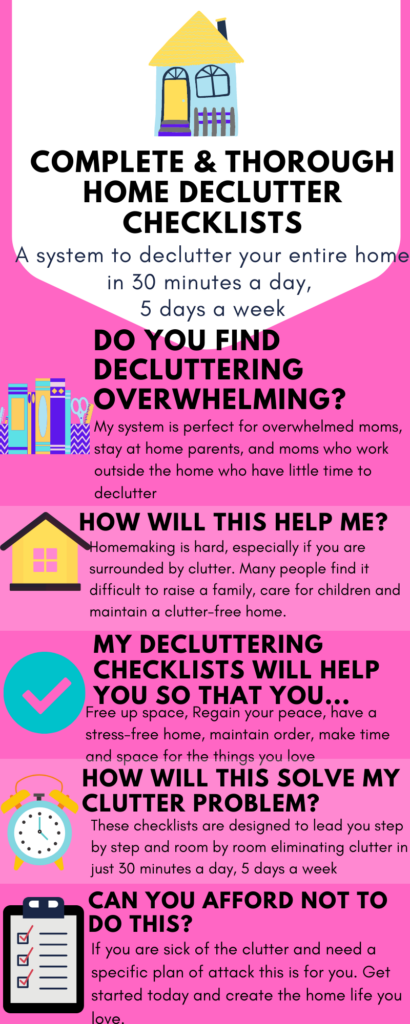 COMPLETE & THOROUGH HOME DECLUTTER CHECKLISTS

A system to declutter your entire home in 30 minutes a day, 5 days a week

DO YOU FIND DECLUTTERING OVERWHELMING?

My system is perfect for overwhelmed moms, stay at home parents, and moms who work outside the home who have little time to declutter

HOW WILL THIS HELP ME?

Homemaking is hard, especially if you are surrounded by clutter. Many people find it difficult to raise a family, care for children and maintain a clutter-free home.

MY DECLUTTERING CHECKLISTS WILL HELP YOU SO THAT YOU...

Free up space, Regain your peace, have a stress-free home, maintain order, make time and space for the things you love

HOW WILL THIS SOLVE MY CLUTTER PROBLEM?

These checklists are designed to lead you step by step and room by room eliminating clutter in just 30 minutes a day, 5 days a week

CAN YOU AFFORD NOT TO DO THIS?

If you are sick of the clutter and need a specific plan of attack this is for you. Get started today and create the home life you love.