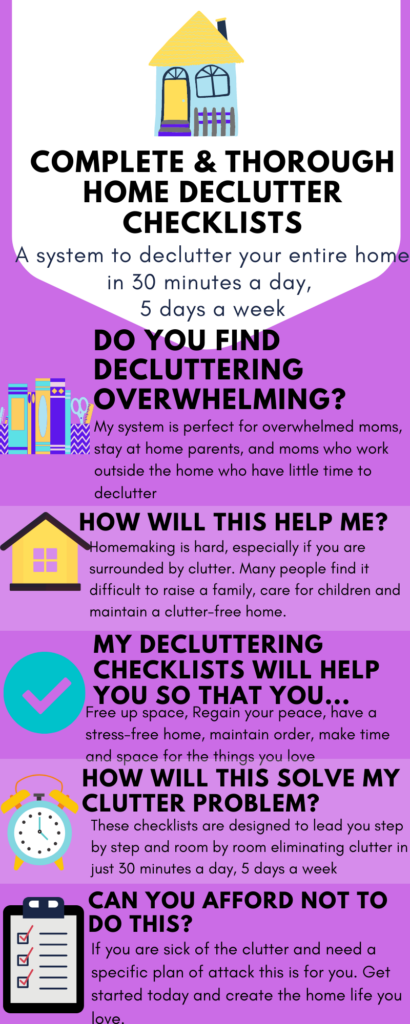 COMPLETE & THOROUGH HOME DECLUTTER CHECKLISTS

A system to declutter your entire home in 30 minutes a day, 5 days a week

DO YOU FIND DECLUTTERING OVERWHELMING?

My system is perfect for overwhelmed moms, stay at home parents, and moms who work outside the home who have little time to declutter

HOW WILL THIS HELP ME?

Homemaking is hard, especially if you are surrounded by clutter. Many people find it difficult to raise a family, care for children and maintain a clutter-free home.

MY DECLUTTERING CHECKLISTS WILL HELP YOU SO THAT YOU...

Free up space, Regain your peace, have a stress-free home, maintain order, make time and space for the things you love

HOW WILL THIS SOLVE MY CLUTTER PROBLEM?

These checklists are designed to lead you step by step and room by room eliminating clutter in just 30 minutes a day, 5 days a week

CAN YOU AFFORD NOT TO DO THIS?

If you are sick of the clutter and need a specific plan of attack this is for you. Get started today and create the home life you love.