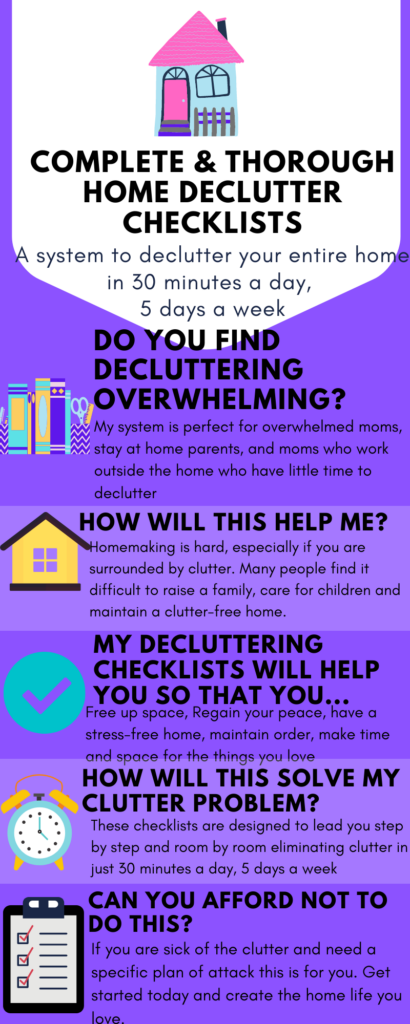 COMPLETE & THOROUGH HOME DECLUTTER CHECKLISTS

A system to declutter your entire home in 30 minutes a day, 5 days a week

DO YOU FIND DECLUTTERING OVERWHELMING?

My system is perfect for overwhelmed moms, stay at home parents, and moms who work outside the home who have little time to declutter

HOW WILL THIS HELP ME?

Homemaking is hard, especially if you are surrounded by clutter. Many people find it difficult to raise a family, care for children and maintain a clutter-free home.

MY DECLUTTERING CHECKLISTS WILL HELP YOU SO THAT YOU...

Free up space, Regain your peace, have a stress-free home, maintain order, make time and space for the things you love

HOW WILL THIS SOLVE MY CLUTTER PROBLEM?

These checklists are designed to lead you step by step and room by room eliminating clutter in just 30 minutes a day, 5 days a week

CAN YOU AFFORD NOT TO DO THIS?

If you are sick of the clutter and need a specific plan of attack this is for you. Get started today and create the home life you love.