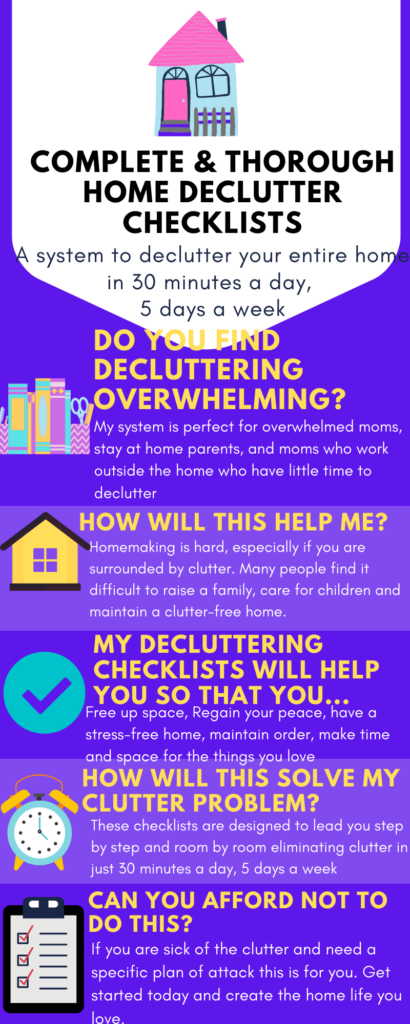 COMPLETE & THOROUGH HOME DECLUTTER CHECKLISTS

A system to declutter your entire home in 30 minutes a day, 5 days a week

DO YOU FIND DECLUTTERING OVERWHELMING?

My system is perfect for overwhelmed moms, stay at home parents, and moms who work outside the home who have little time to declutter

HOW WILL THIS HELP ME?

Homemaking is hard, especially if you are surrounded by clutter. Many people find it difficult to raise a family, care for children and maintain a clutter-free home.

MY DECLUTTERING CHECKLISTS WILL HELP YOU SO THAT YOU...

Free up space, Regain your peace, have a stress-free home, maintain order, make time and space for the things you love

HOW WILL THIS SOLVE MY CLUTTER PROBLEM?

These checklists are designed to lead you step by step and room by room eliminating clutter in just 30 minutes a day, 5 days a week

CAN YOU AFFORD NOT TO DO THIS?

If you are sick of the clutter and need a specific plan of attack this is for you. Get started today and create the home life you love.