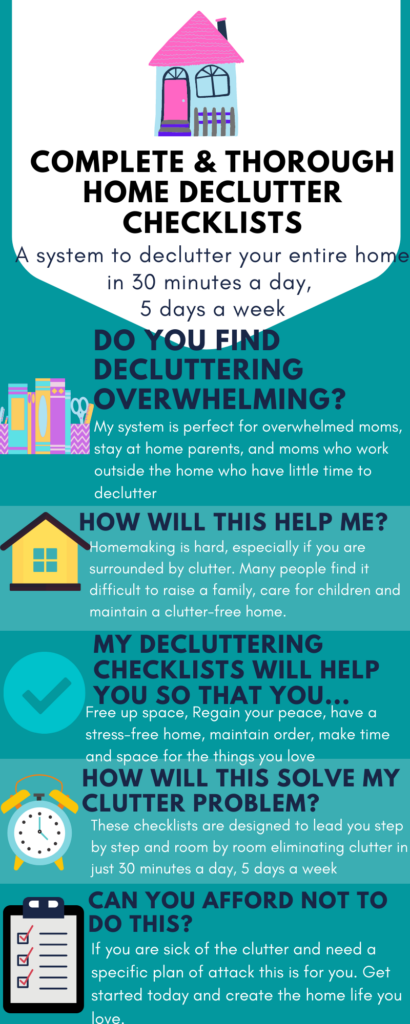 COMPLETE & THOROUGH HOME DECLUTTER CHECKLISTS

A system to declutter your entire home in 30 minutes a day, 5 days a week

DO YOU FIND DECLUTTERING OVERWHELMING?

My system is perfect for overwhelmed moms, stay at home parents, and moms who work outside the home who have little time to declutter

HOW WILL THIS HELP ME?

Homemaking is hard, especially if you are surrounded by clutter. Many people find it difficult to raise a family, care for children and maintain a clutter-free home.

MY DECLUTTERING CHECKLISTS WILL HELP YOU SO THAT YOU...

Free up space, Regain your peace, have a stress-free home, maintain order, make time and space for the things you love

HOW WILL THIS SOLVE MY CLUTTER PROBLEM?

These checklists are designed to lead you step by step and room by room eliminating clutter in just 30 minutes a day, 5 days a week

CAN YOU AFFORD NOT TO DO THIS?

If you are sick of the clutter and need a specific plan of attack this is for you. Get started today and create the home life you love.