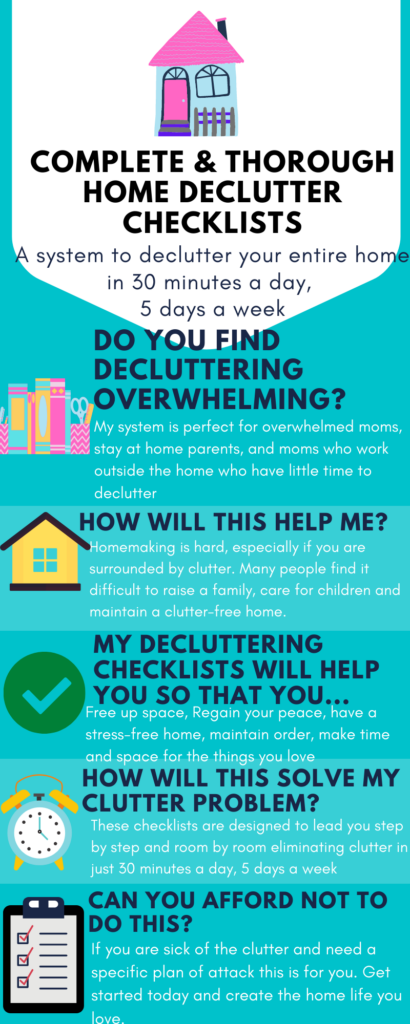 COMPLETE & THOROUGH HOME DECLUTTER CHECKLISTS

A system to declutter your entire home in 30 minutes a day, 5 days a week

DO YOU FIND DECLUTTERING OVERWHELMING?

My system is perfect for overwhelmed moms, stay at home parents, and moms who work outside the home who have little time to declutter

HOW WILL THIS HELP ME?

Homemaking is hard, especially if you are surrounded by clutter. Many people find it difficult to raise a family, care for children and maintain a clutter-free home.

MY DECLUTTERING CHECKLISTS WILL HELP YOU SO THAT YOU...

Free up space, Regain your peace, have a stress-free home, maintain order, make time and space for the things you love

HOW WILL THIS SOLVE MY CLUTTER PROBLEM?

These checklists are designed to lead you step by step and room by room eliminating clutter in just 30 minutes a day, 5 days a week

CAN YOU AFFORD NOT TO DO THIS?

If you are sick of the clutter and need a specific plan of attack this is for you. Get started today and create the home life you love.