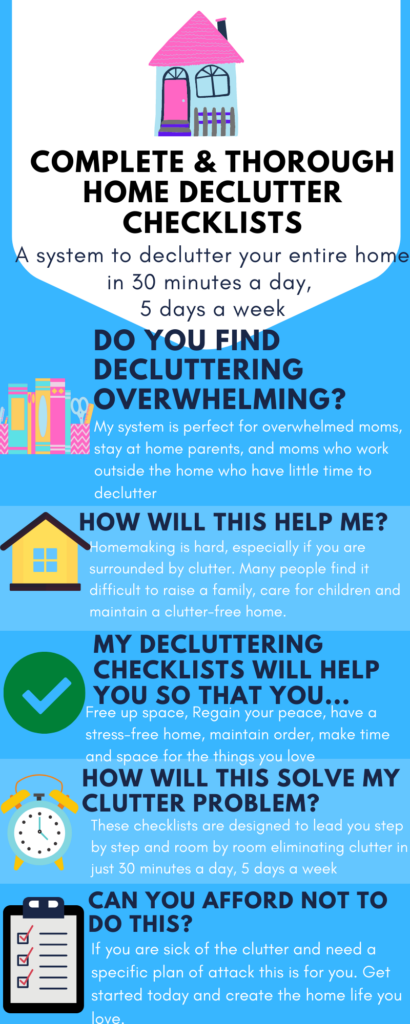 COMPLETE & THOROUGH HOME DECLUTTER CHECKLISTS

A system to declutter your entire home in 30 minutes a day, 5 days a week

DO YOU FIND DECLUTTERING OVERWHELMING?

My system is perfect for overwhelmed moms, stay at home parents, and moms who work outside the home who have little time to declutter

HOW WILL THIS HELP ME?

Homemaking is hard, especially if you are surrounded by clutter. Many people find it difficult to raise a family, care for children and maintain a clutter-free home.

MY DECLUTTERING CHECKLISTS WILL HELP YOU SO THAT YOU...

Free up space, Regain your peace, have a stress-free home, maintain order, make time and space for the things you love

HOW WILL THIS SOLVE MY CLUTTER PROBLEM?

These checklists are designed to lead you step by step and room by room eliminating clutter in just 30 minutes a day, 5 days a week

CAN YOU AFFORD NOT TO DO THIS?

If you are sick of the clutter and need a specific plan of attack this is for you. Get started today and create the home life you love.