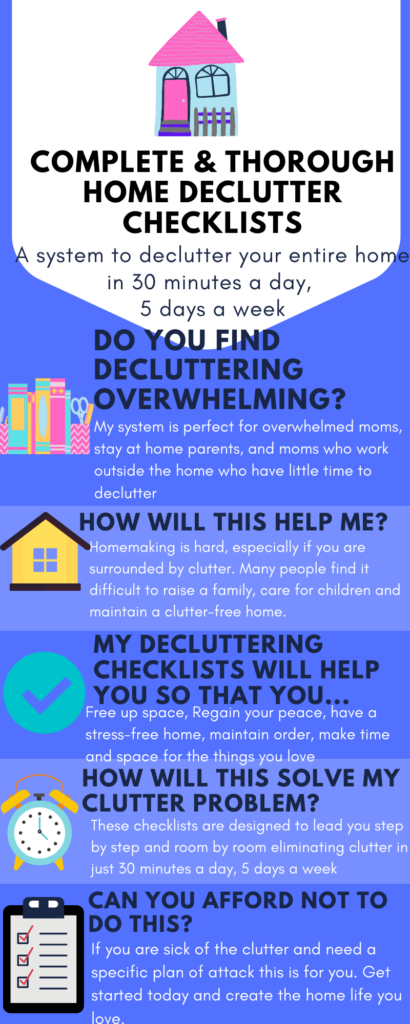 COMPLETE & THOROUGH HOME DECLUTTER CHECKLISTS

A system to declutter your entire home in 30 minutes a day, 5 days a week

DO YOU FIND DECLUTTERING OVERWHELMING?

My system is perfect for overwhelmed moms, stay at home parents, and moms who work outside the home who have little time to declutter

HOW WILL THIS HELP ME?

Homemaking is hard, especially if you are surrounded by clutter. Many people find it difficult to raise a family, care for children and maintain a clutter-free home.

MY DECLUTTERING CHECKLISTS WILL HELP YOU SO THAT YOU...

Free up space, Regain your peace, have a stress-free home, maintain order, make time and space for the things you love

HOW WILL THIS SOLVE MY CLUTTER PROBLEM?

These checklists are designed to lead you step by step and room by room eliminating clutter in just 30 minutes a day, 5 days a week

CAN YOU AFFORD NOT TO DO THIS?

If you are sick of the clutter and need a specific plan of attack this is for you. Get started today and create the home life you love.