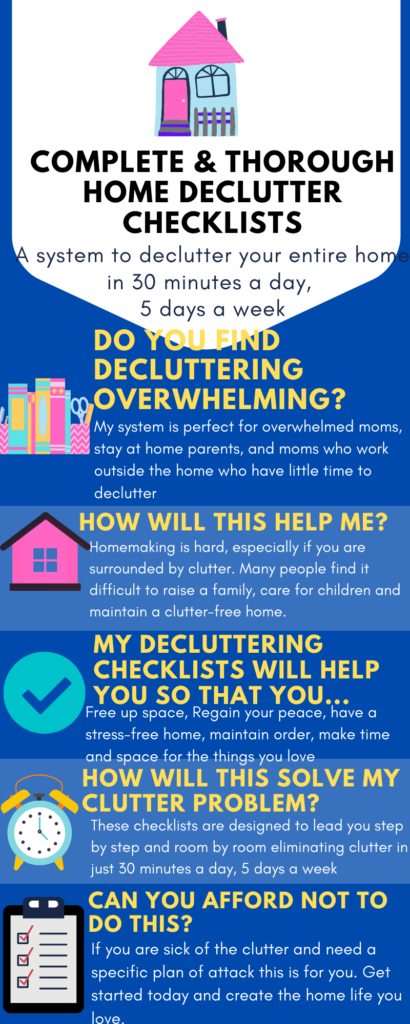 COMPLETE & THOROUGH HOME DECLUTTER CHECKLISTS

A system to declutter your entire home in 30 minutes a day, 5 days a week

DO YOU FIND DECLUTTERING OVERWHELMING?

My system is perfect for overwhelmed moms, stay at home parents, and moms who work outside the home who have little time to declutter

HOW WILL THIS HELP ME?

Homemaking is hard, especially if you are surrounded by clutter. Many people find it difficult to raise a family, care for children and maintain a clutter-free home.

MY DECLUTTERING CHECKLISTS WILL HELP YOU SO THAT YOU...

Free up space, Regain your peace, have a stress-free home, maintain order, make time and space for the things you love

HOW WILL THIS SOLVE MY CLUTTER PROBLEM?

These checklists are designed to lead you step by step and room by room eliminating clutter in just 30 minutes a day, 5 days a week

CAN YOU AFFORD NOT TO DO THIS?

If you are sick of the clutter and need a specific plan of attack this is for you. Get started today and create the home life you love.