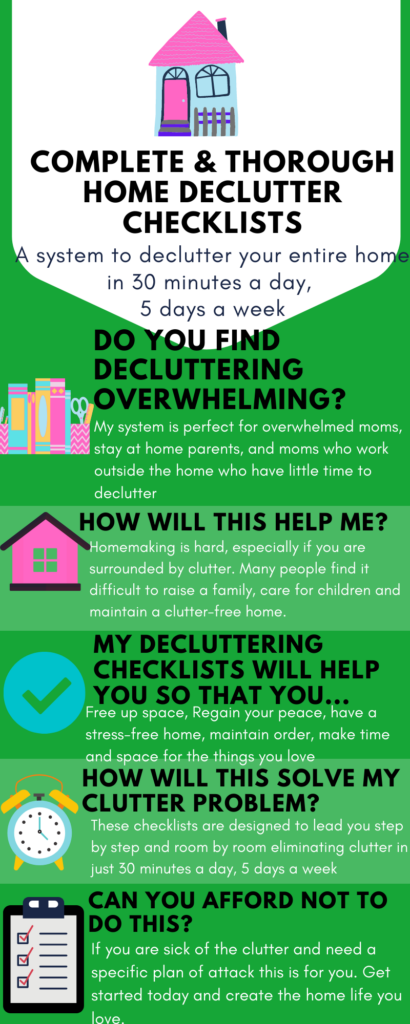 COMPLETE & THOROUGH HOME DECLUTTER CHECKLISTS

A system to declutter your entire home in 30 minutes a day, 5 days a week

DO YOU FIND DECLUTTERING OVERWHELMING?

My system is perfect for overwhelmed moms, stay at home parents, and moms who work outside the home who have little time to declutter

HOW WILL THIS HELP ME?

Homemaking is hard, especially if you are surrounded by clutter. Many people find it difficult to raise a family, care for children and maintain a clutter-free home.

MY DECLUTTERING CHECKLISTS WILL HELP YOU SO THAT YOU...

Free up space, Regain your peace, have a stress-free home, maintain order, make time and space for the things you love

HOW WILL THIS SOLVE MY CLUTTER PROBLEM?

These checklists are designed to lead you step by step and room by room eliminating clutter in just 30 minutes a day, 5 days a week

CAN YOU AFFORD NOT TO DO THIS?

If you are sick of the clutter and need a specific plan of attack this is for you. Get started today and create the home life you love.