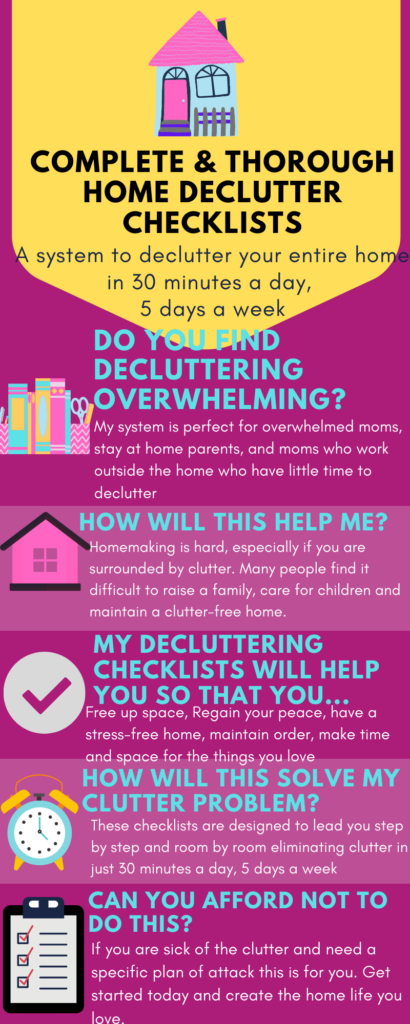 COMPLETE & THOROUGH HOME DECLUTTER CHECKLISTS

A system to declutter your entire home in 30 minutes a day, 5 days a week

DO YOU FIND DECLUTTERING OVERWHELMING?

My system is perfect for overwhelmed moms, stay at home parents, and moms who work outside the home who have little time to declutter

HOW WILL THIS HELP ME?

Homemaking is hard, especially if you are surrounded by clutter. Many people find it difficult to raise a family, care for children and maintain a clutter-free home.

MY DECLUTTERING CHECKLISTS WILL HELP YOU SO THAT YOU...

Free up space, Regain your peace, have a stress-free home, maintain order, make time and space for the things you love

HOW WILL THIS SOLVE MY CLUTTER PROBLEM?

These checklists are designed to lead you step by step and room by room eliminating clutter in just 30 minutes a day, 5 days a week

CAN YOU AFFORD NOT TO DO THIS?

If you are sick of the clutter and need a specific plan of attack this is for you. Get started today and create the home life you love.