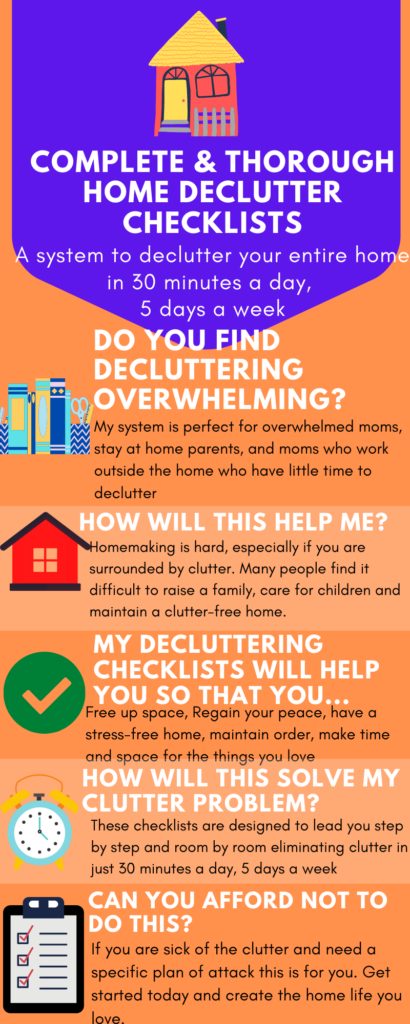 COMPLETE & THOROUGH HOME DECLUTTER CHECKLISTS

A system to declutter your entire home in 30 minutes a day, 5 days a week

DO YOU FIND DECLUTTERING OVERWHELMING?

My system is perfect for overwhelmed moms, stay at home parents, and moms who work outside the home who have little time to declutter

HOW WILL THIS HELP ME?

Homemaking is hard, especially if you are surrounded by clutter. Many people find it difficult to raise a family, care for children and maintain a clutter-free home.

MY DECLUTTERING CHECKLISTS WILL HELP YOU SO THAT YOU...

Free up space, Regain your peace, have a stress-free home, maintain order, make time and space for the things you love

HOW WILL THIS SOLVE MY CLUTTER PROBLEM?

These checklists are designed to lead you step by step and room by room eliminating clutter in just 30 minutes a day, 5 days a week

CAN YOU AFFORD NOT TO DO THIS?

If you are sick of the clutter and need a specific plan of attack this is for you. Get started today and create the home life you love.