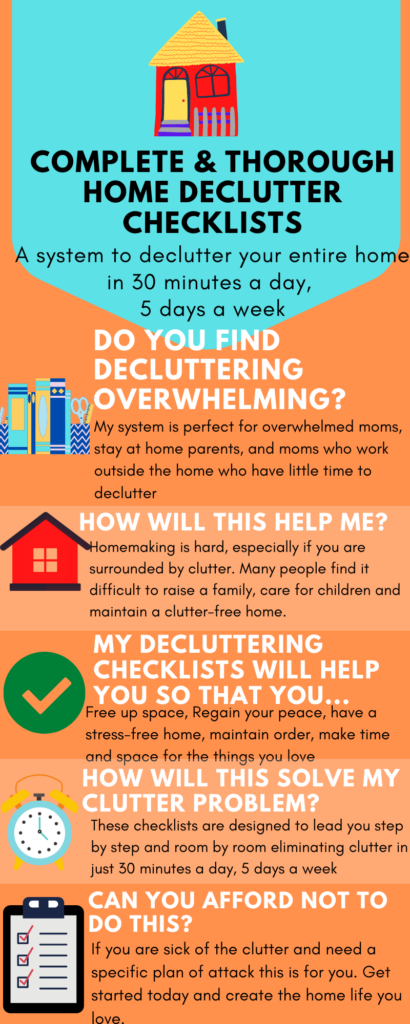 COMPLETE & THOROUGH HOME DECLUTTER CHECKLISTS

A system to declutter your entire home in 30 minutes a day, 5 days a week

DO YOU FIND DECLUTTERING OVERWHELMING?

My system is perfect for overwhelmed moms, stay at home parents, and moms who work outside the home who have little time to declutter

HOW WILL THIS HELP ME?

Homemaking is hard, especially if you are surrounded by clutter. Many people find it difficult to raise a family, care for children and maintain a clutter-free home.

MY DECLUTTERING CHECKLISTS WILL HELP YOU SO THAT YOU...

Free up space, Regain your peace, have a stress-free home, maintain order, make time and space for the things you love

HOW WILL THIS SOLVE MY CLUTTER PROBLEM?

These checklists are designed to lead you step by step and room by room eliminating clutter in just 30 minutes a day, 5 days a week

CAN YOU AFFORD NOT TO DO THIS?

If you are sick of the clutter and need a specific plan of attack this is for you. Get started today and create the home life you love.