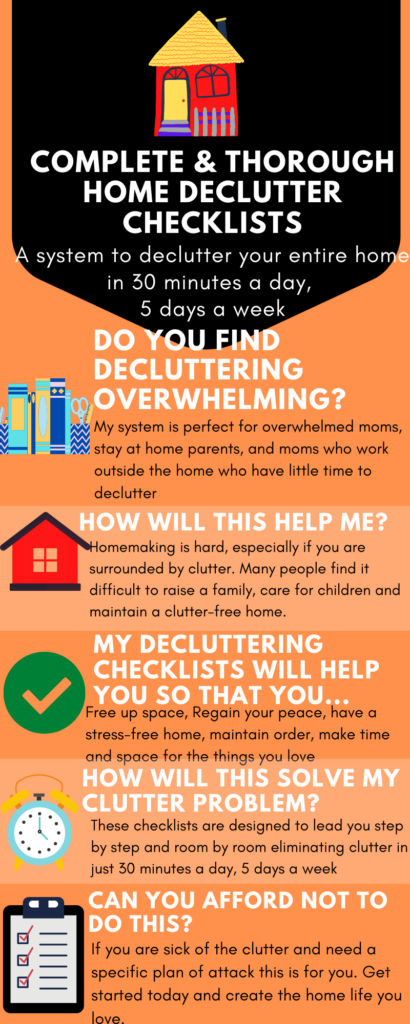 COMPLETE & THOROUGH HOME DECLUTTER CHECKLISTS

A system to declutter your entire home in 30 minutes a day, 5 days a week

DO YOU FIND DECLUTTERING OVERWHELMING?

My system is perfect for overwhelmed moms, stay at home parents, and moms who work outside the home who have little time to declutter

HOW WILL THIS HELP ME?

Homemaking is hard, especially if you are surrounded by clutter. Many people find it difficult to raise a family, care for children and maintain a clutter-free home.

MY DECLUTTERING CHECKLISTS WILL HELP YOU SO THAT YOU...

Free up space, Regain your peace, have a stress-free home, maintain order, make time and space for the things you love

HOW WILL THIS SOLVE MY CLUTTER PROBLEM?

These checklists are designed to lead you step by step and room by room eliminating clutter in just 30 minutes a day, 5 days a week

CAN YOU AFFORD NOT TO DO THIS?

If you are sick of the clutter and need a specific plan of attack this is for you. Get started today and create the home life you love.