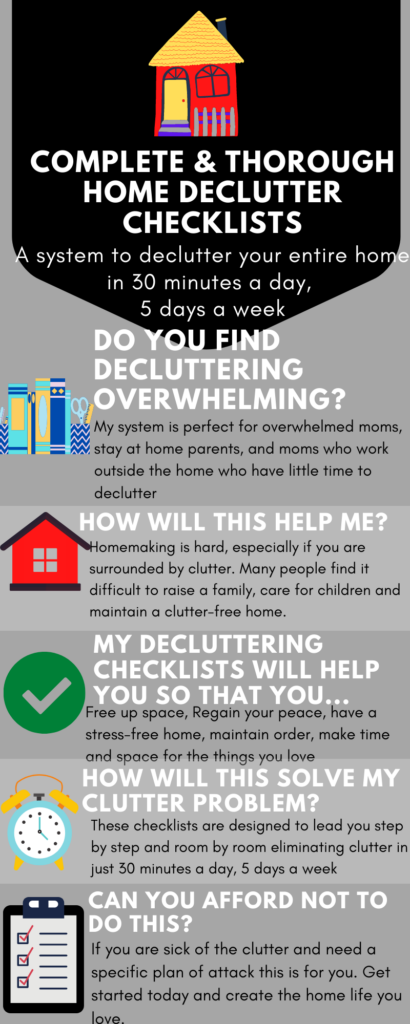 COMPLETE & THOROUGH HOME DECLUTTER CHECKLISTS

A system to declutter your entire home in 30 minutes a day, 5 days a week

DO YOU FIND DECLUTTERING OVERWHELMING?

My system is perfect for overwhelmed moms, stay at home parents, and moms who work outside the home who have little time to declutter

HOW WILL THIS HELP ME?

Homemaking is hard, especially if you are surrounded by clutter. Many people find it difficult to raise a family, care for children and maintain a clutter-free home.

MY DECLUTTERING CHECKLISTS WILL HELP YOU SO THAT YOU...

Free up space, Regain your peace, have a stress-free home, maintain order, make time and space for the things you love

HOW WILL THIS SOLVE MY CLUTTER PROBLEM?

These checklists are designed to lead you step by step and room by room eliminating clutter in just 30 minutes a day, 5 days a week

CAN YOU AFFORD NOT TO DO THIS?

If you are sick of the clutter and need a specific plan of attack this is for you. Get started today and create the home life you love.