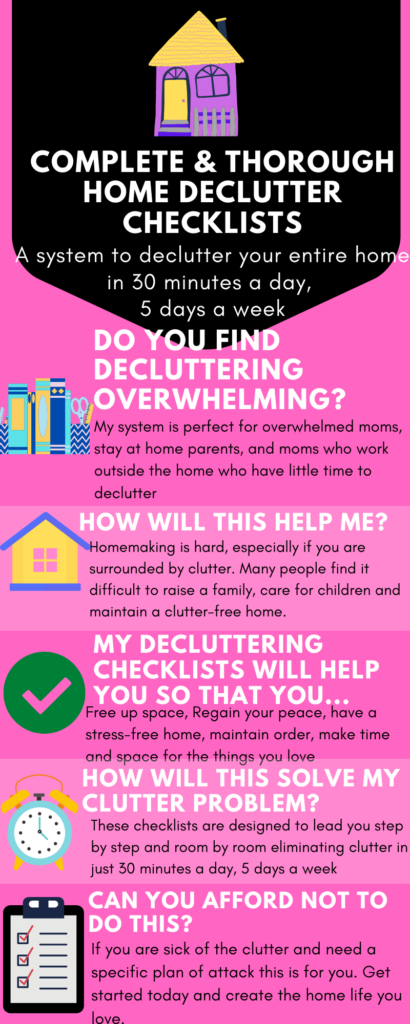 COMPLETE & THOROUGH HOME DECLUTTER CHECKLISTS

A system to declutter your entire home in 30 minutes a day, 5 days a week

DO YOU FIND DECLUTTERING OVERWHELMING?

My system is perfect for overwhelmed moms, stay at home parents, and moms who work outside the home who have little time to declutter

HOW WILL THIS HELP ME?

Homemaking is hard, especially if you are surrounded by clutter. Many people find it difficult to raise a family, care for children and maintain a clutter-free home.

MY DECLUTTERING CHECKLISTS WILL HELP YOU SO THAT YOU...

Free up space, Regain your peace, have a stress-free home, maintain order, make time and space for the things you love

HOW WILL THIS SOLVE MY CLUTTER PROBLEM?

These checklists are designed to lead you step by step and room by room eliminating clutter in just 30 minutes a day, 5 days a week

CAN YOU AFFORD NOT TO DO THIS?

If you are sick of the clutter and need a specific plan of attack this is for you. Get started today and create the home life you love.