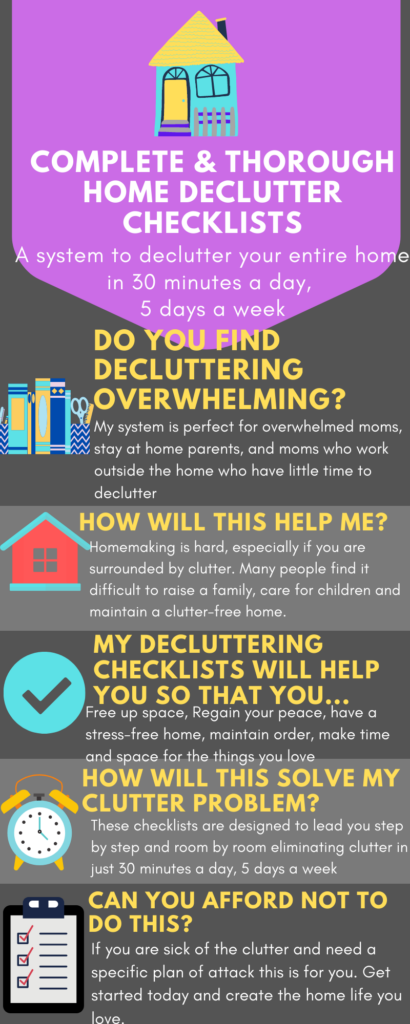 COMPLETE & THOROUGH HOME DECLUTTER CHECKLISTS

A system to declutter your entire home in 30 minutes a day, 5 days a week

DO YOU FIND DECLUTTERING OVERWHELMING?

My system is perfect for overwhelmed moms, stay at home parents, and moms who work outside the home who have little time to declutter

HOW WILL THIS HELP ME?

Homemaking is hard, especially if you are surrounded by clutter. Many people find it difficult to raise a family, care for children and maintain a clutter-free home.

MY DECLUTTERING CHECKLISTS WILL HELP YOU SO THAT YOU...

Free up space, Regain your peace, have a stress-free home, maintain order, make time and space for the things you love

HOW WILL THIS SOLVE MY CLUTTER PROBLEM?

These checklists are designed to lead you step by step and room by room eliminating clutter in just 30 minutes a day, 5 days a week

CAN YOU AFFORD NOT TO DO THIS?

If you are sick of the clutter and need a specific plan of attack this is for you. Get started today and create the home life you love.