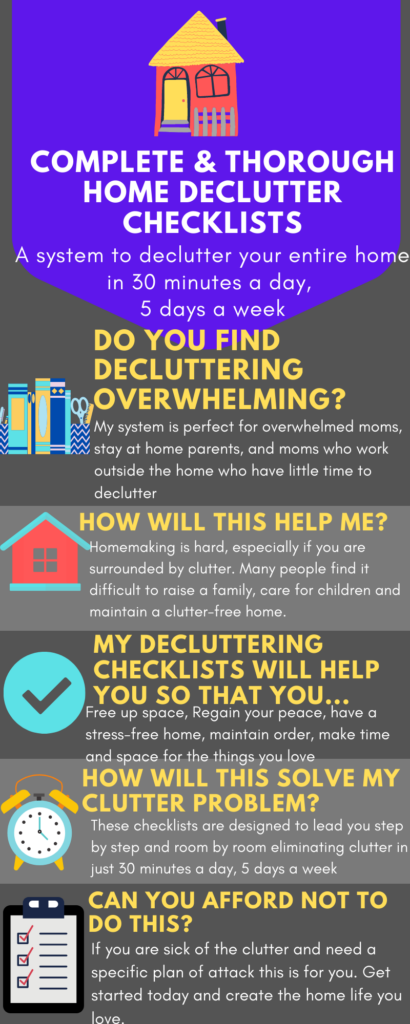 COMPLETE & THOROUGH HOME DECLUTTER CHECKLISTS

A system to declutter your entire home in 30 minutes a day, 5 days a week

DO YOU FIND DECLUTTERING OVERWHELMING?

My system is perfect for overwhelmed moms, stay at home parents, and moms who work outside the home who have little time to declutter

HOW WILL THIS HELP ME?

Homemaking is hard, especially if you are surrounded by clutter. Many people find it difficult to raise a family, care for children and maintain a clutter-free home.

MY DECLUTTERING CHECKLISTS WILL HELP YOU SO THAT YOU...

Free up space, Regain your peace, have a stress-free home, maintain order, make time and space for the things you love

HOW WILL THIS SOLVE MY CLUTTER PROBLEM?

These checklists are designed to lead you step by step and room by room eliminating clutter in just 30 minutes a day, 5 days a week

CAN YOU AFFORD NOT TO DO THIS?

If you are sick of the clutter and need a specific plan of attack this is for you. Get started today and create the home life you love.