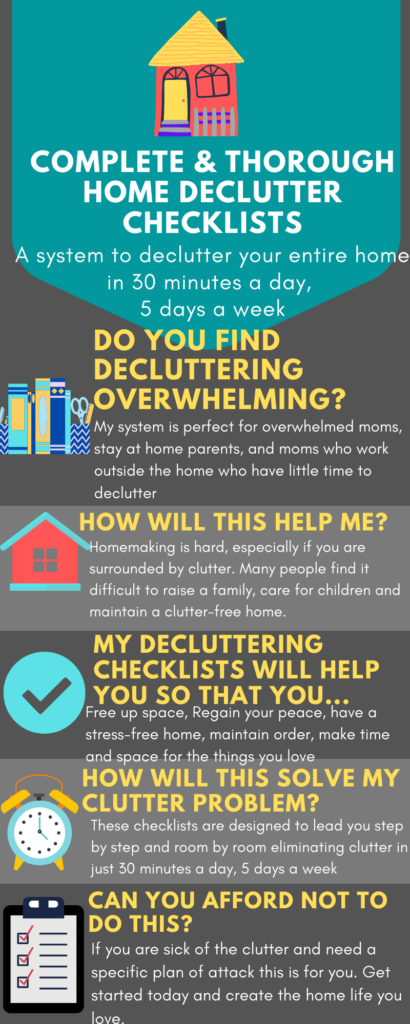 COMPLETE & THOROUGH HOME DECLUTTER CHECKLISTS

A system to declutter your entire home in 30 minutes a day, 5 days a week

DO YOU FIND DECLUTTERING OVERWHELMING?

My system is perfect for overwhelmed moms, stay at home parents, and moms who work outside the home who have little time to declutter

HOW WILL THIS HELP ME?

Homemaking is hard, especially if you are surrounded by clutter. Many people find it difficult to raise a family, care for children and maintain a clutter-free home.

MY DECLUTTERING CHECKLISTS WILL HELP YOU SO THAT YOU...

Free up space, Regain your peace, have a stress-free home, maintain order, make time and space for the things you love

HOW WILL THIS SOLVE MY CLUTTER PROBLEM?

These checklists are designed to lead you step by step and room by room eliminating clutter in just 30 minutes a day, 5 days a week

CAN YOU AFFORD NOT TO DO THIS?

If you are sick of the clutter and need a specific plan of attack this is for you. Get started today and create the home life you love.