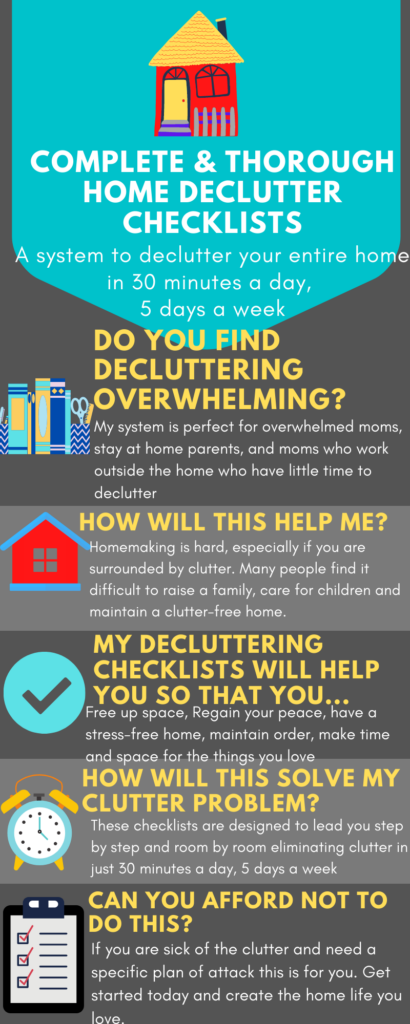 COMPLETE & THOROUGH HOME DECLUTTER CHECKLISTS

A system to declutter your entire home in 30 minutes a day, 5 days a week

DO YOU FIND DECLUTTERING OVERWHELMING?

My system is perfect for overwhelmed moms, stay at home parents, and moms who work outside the home who have little time to declutter

HOW WILL THIS HELP ME?

Homemaking is hard, especially if you are surrounded by clutter. Many people find it difficult to raise a family, care for children and maintain a clutter-free home.

MY DECLUTTERING CHECKLISTS WILL HELP YOU SO THAT YOU...

Free up space, Regain your peace, have a stress-free home, maintain order, make time and space for the things you love

HOW WILL THIS SOLVE MY CLUTTER PROBLEM?

These checklists are designed to lead you step by step and room by room eliminating clutter in just 30 minutes a day, 5 days a week

CAN YOU AFFORD NOT TO DO THIS?

If you are sick of the clutter and need a specific plan of attack this is for you. Get started today and create the home life you love.