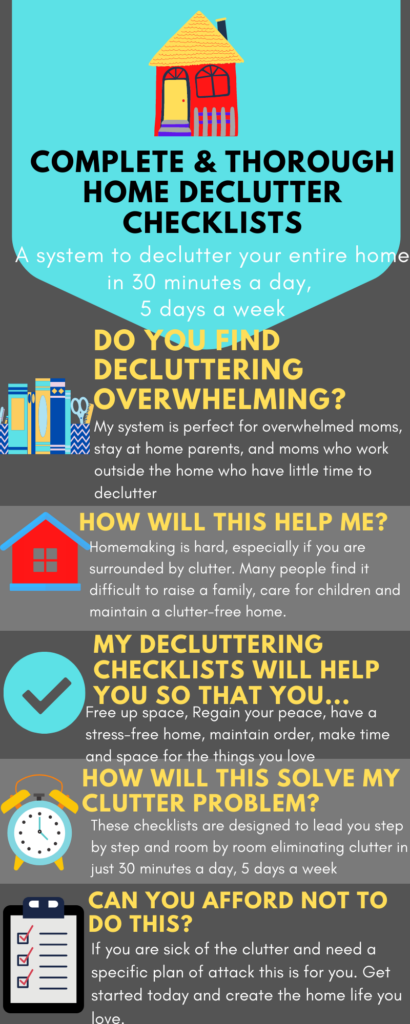 COMPLETE & THOROUGH HOME DECLUTTER CHECKLISTS

A system to declutter your entire home in 30 minutes a day, 5 days a week

DO YOU FIND DECLUTTERING OVERWHELMING?

My system is perfect for overwhelmed moms, stay at home parents, and moms who work outside the home who have little time to declutter

HOW WILL THIS HELP ME?

Homemaking is hard, especially if you are surrounded by clutter. Many people find it difficult to raise a family, care for children and maintain a clutter-free home.

MY DECLUTTERING CHECKLISTS WILL HELP YOU SO THAT YOU...

Free up space, Regain your peace, have a stress-free home, maintain order, make time and space for the things you love

HOW WILL THIS SOLVE MY CLUTTER PROBLEM?

These checklists are designed to lead you step by step and room by room eliminating clutter in just 30 minutes a day, 5 days a week

CAN YOU AFFORD NOT TO DO THIS?

If you are sick of the clutter and need a specific plan of attack this is for you. Get started today and create the home life you love.