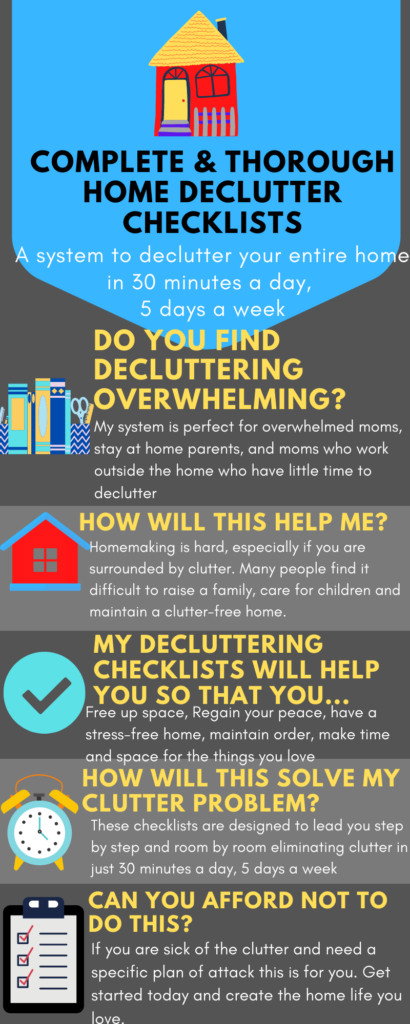 COMPLETE & THOROUGH HOME DECLUTTER CHECKLISTS

A system to declutter your entire home in 30 minutes a day, 5 days a week

DO YOU FIND DECLUTTERING OVERWHELMING?

My system is perfect for overwhelmed moms, stay at home parents, and moms who work outside the home who have little time to declutter

HOW WILL THIS HELP ME?

Homemaking is hard, especially if you are surrounded by clutter. Many people find it difficult to raise a family, care for children and maintain a clutter-free home.

MY DECLUTTERING CHECKLISTS WILL HELP YOU SO THAT YOU...

Free up space, Regain your peace, have a stress-free home, maintain order, make time and space for the things you love

HOW WILL THIS SOLVE MY CLUTTER PROBLEM?

These checklists are designed to lead you step by step and room by room eliminating clutter in just 30 minutes a day, 5 days a week

CAN YOU AFFORD NOT TO DO THIS?

If you are sick of the clutter and need a specific plan of attack this is for you. Get started today and create the home life you love.