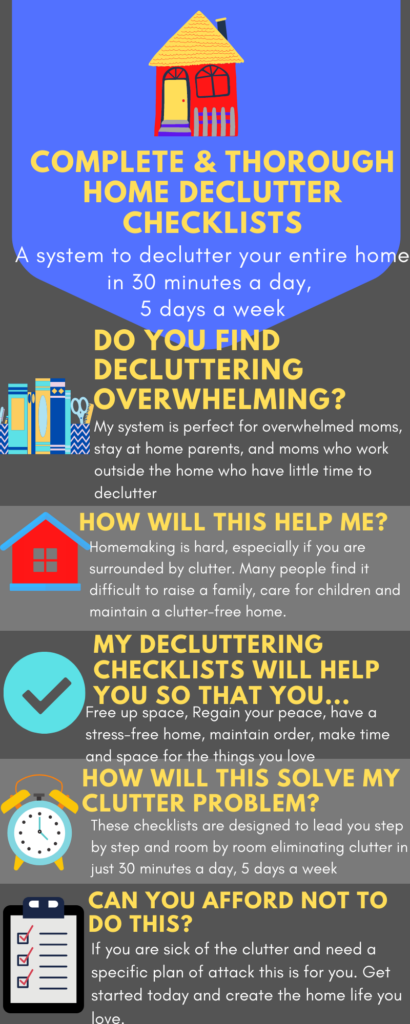 COMPLETE & THOROUGH HOME DECLUTTER CHECKLISTS

A system to declutter your entire home in 30 minutes a day, 5 days a week

DO YOU FIND DECLUTTERING OVERWHELMING?

My system is perfect for overwhelmed moms, stay at home parents, and moms who work outside the home who have little time to declutter

HOW WILL THIS HELP ME?

Homemaking is hard, especially if you are surrounded by clutter. Many people find it difficult to raise a family, care for children and maintain a clutter-free home.

MY DECLUTTERING CHECKLISTS WILL HELP YOU SO THAT YOU...

Free up space, Regain your peace, have a stress-free home, maintain order, make time and space for the things you love

HOW WILL THIS SOLVE MY CLUTTER PROBLEM?

These checklists are designed to lead you step by step and room by room eliminating clutter in just 30 minutes a day, 5 days a week

CAN YOU AFFORD NOT TO DO THIS?

If you are sick of the clutter and need a specific plan of attack this is for you. Get started today and create the home life you love.