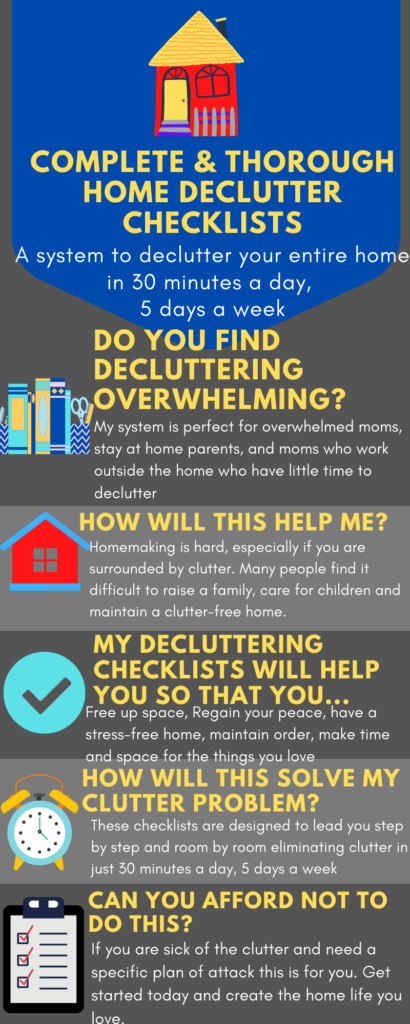 COMPLETE & THOROUGH HOME DECLUTTER CHECKLISTS

A system to declutter your entire home in 30 minutes a day, 5 days a week

DO YOU FIND DECLUTTERING OVERWHELMING?

My system is perfect for overwhelmed moms, stay at home parents, and moms who work outside the home who have little time to declutter

HOW WILL THIS HELP ME?

Homemaking is hard, especially if you are surrounded by clutter. Many people find it difficult to raise a family, care for children and maintain a clutter-free home.

MY DECLUTTERING CHECKLISTS WILL HELP YOU SO THAT YOU...

Free up space, Regain your peace, have a stress-free home, maintain order, make time and space for the things you love

HOW WILL THIS SOLVE MY CLUTTER PROBLEM?

These checklists are designed to lead you step by step and room by room eliminating clutter in just 30 minutes a day, 5 days a week

CAN YOU AFFORD NOT TO DO THIS?

If you are sick of the clutter and need a specific plan of attack this is for you. Get started today and create the home life you love.