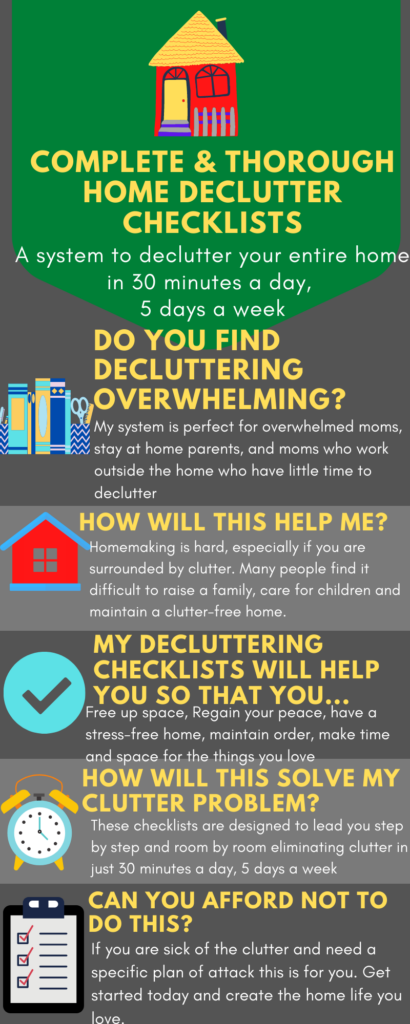 COMPLETE & THOROUGH HOME DECLUTTER CHECKLISTS

A system to declutter your entire home in 30 minutes a day, 5 days a week

DO YOU FIND DECLUTTERING OVERWHELMING?

My system is perfect for overwhelmed moms, stay at home parents, and moms who work outside the home who have little time to declutter

HOW WILL THIS HELP ME?

Homemaking is hard, especially if you are surrounded by clutter. Many people find it difficult to raise a family, care for children and maintain a clutter-free home.

MY DECLUTTERING CHECKLISTS WILL HELP YOU SO THAT YOU...

Free up space, Regain your peace, have a stress-free home, maintain order, make time and space for the things you love

HOW WILL THIS SOLVE MY CLUTTER PROBLEM?

These checklists are designed to lead you step by step and room by room eliminating clutter in just 30 minutes a day, 5 days a week

CAN YOU AFFORD NOT TO DO THIS?

If you are sick of the clutter and need a specific plan of attack this is for you. Get started today and create the home life you love.