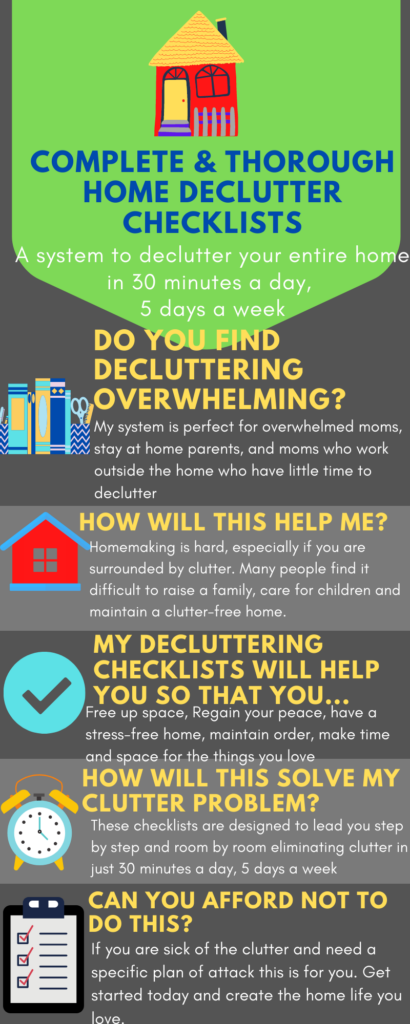 COMPLETE & THOROUGH HOME DECLUTTER CHECKLISTS

A system to declutter your entire home in 30 minutes a day, 5 days a week

DO YOU FIND DECLUTTERING OVERWHELMING?

My system is perfect for overwhelmed moms, stay at home parents, and moms who work outside the home who have little time to declutter

HOW WILL THIS HELP ME?

Homemaking is hard, especially if you are surrounded by clutter. Many people find it difficult to raise a family, care for children and maintain a clutter-free home.

MY DECLUTTERING CHECKLISTS WILL HELP YOU SO THAT YOU...

Free up space, Regain your peace, have a stress-free home, maintain order, make time and space for the things you love

HOW WILL THIS SOLVE MY CLUTTER PROBLEM?

These checklists are designed to lead you step by step and room by room eliminating clutter in just 30 minutes a day, 5 days a week

CAN YOU AFFORD NOT TO DO THIS?

If you are sick of the clutter and need a specific plan of attack this is for you. Get started today and create the home life you love.