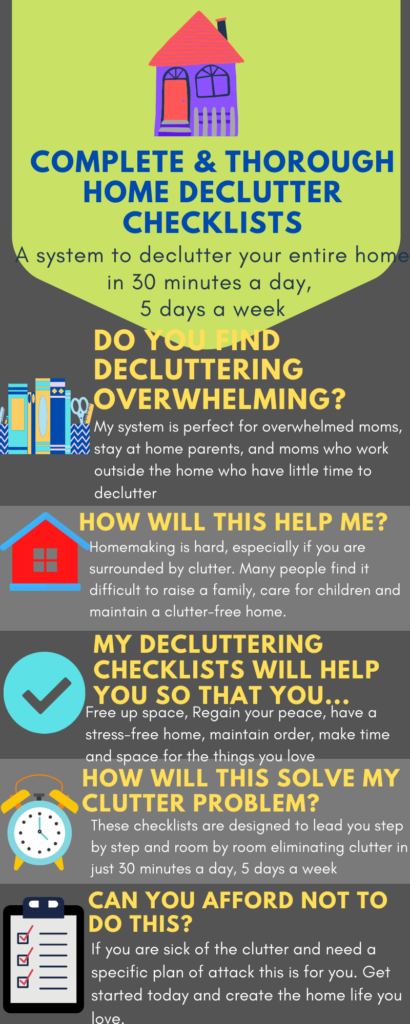 COMPLETE & THOROUGH HOME DECLUTTER CHECKLISTS

A system to declutter your entire home in 30 minutes a day, 5 days a week

DO YOU FIND DECLUTTERING OVERWHELMING?

My system is perfect for overwhelmed moms, stay at home parents, and moms who work outside the home who have little time to declutter

HOW WILL THIS HELP ME?

Homemaking is hard, especially if you are surrounded by clutter. Many people find it difficult to raise a family, care for children and maintain a clutter-free home.

MY DECLUTTERING CHECKLISTS WILL HELP YOU SO THAT YOU...

Free up space, Regain your peace, have a stress-free home, maintain order, make time and space for the things you love

HOW WILL THIS SOLVE MY CLUTTER PROBLEM?

These checklists are designed to lead you step by step and room by room eliminating clutter in just 30 minutes a day, 5 days a week

CAN YOU AFFORD NOT TO DO THIS?

If you are sick of the clutter and need a specific plan of attack this is for you. Get started today and create the home life you love.