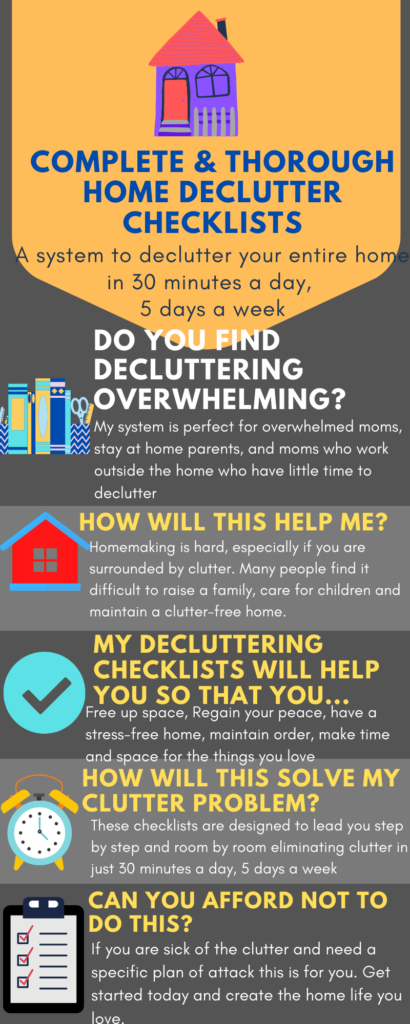 COMPLETE & THOROUGH HOME DECLUTTER CHECKLISTS

A system to declutter your entire home in 30 minutes a day, 5 days a week

DO YOU FIND DECLUTTERING OVERWHELMING?

My system is perfect for overwhelmed moms, stay at home parents, and moms who work outside the home who have little time to declutter

HOW WILL THIS HELP ME?

Homemaking is hard, especially if you are surrounded by clutter. Many people find it difficult to raise a family, care for children and maintain a clutter-free home.

MY DECLUTTERING CHECKLISTS WILL HELP YOU SO THAT YOU...

Free up space, Regain your peace, have a stress-free home, maintain order, make time and space for the things you love

HOW WILL THIS SOLVE MY CLUTTER PROBLEM?

These checklists are designed to lead you step by step and room by room eliminating clutter in just 30 minutes a day, 5 days a week

CAN YOU AFFORD NOT TO DO THIS?

If you are sick of the clutter and need a specific plan of attack this is for you. Get started today and create the home life you love.