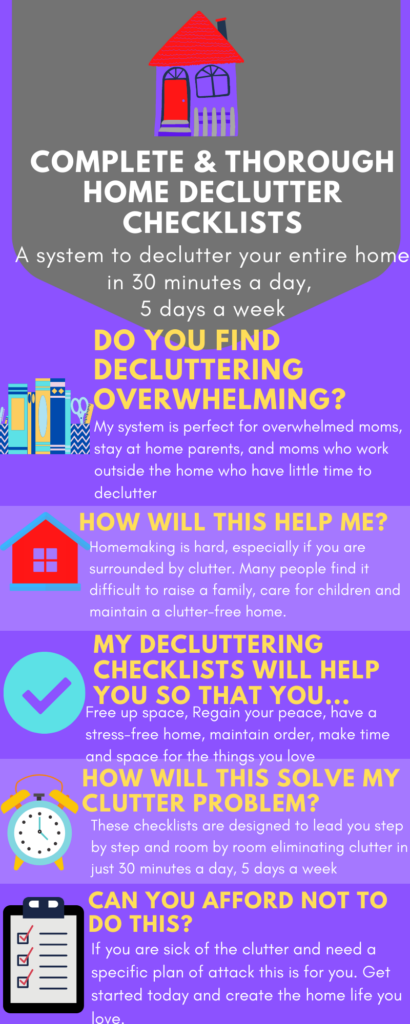 COMPLETE & THOROUGH HOME DECLUTTER CHECKLISTS

A system to declutter your entire home in 30 minutes a day, 5 days a week

DO YOU FIND DECLUTTERING OVERWHELMING?

My system is perfect for overwhelmed moms, stay at home parents, and moms who work outside the home who have little time to declutter

HOW WILL THIS HELP ME?

Homemaking is hard, especially if you are surrounded by clutter. Many people find it difficult to raise a family, care for children and maintain a clutter-free home.

MY DECLUTTERING CHECKLISTS WILL HELP YOU SO THAT YOU...

Free up space, Regain your peace, have a stress-free home, maintain order, make time and space for the things you love

HOW WILL THIS SOLVE MY CLUTTER PROBLEM?

These checklists are designed to lead you step by step and room by room eliminating clutter in just 30 minutes a day, 5 days a week

CAN YOU AFFORD NOT TO DO THIS?

If you are sick of the clutter and need a specific plan of attack this is for you. Get started today and create the home life you love.