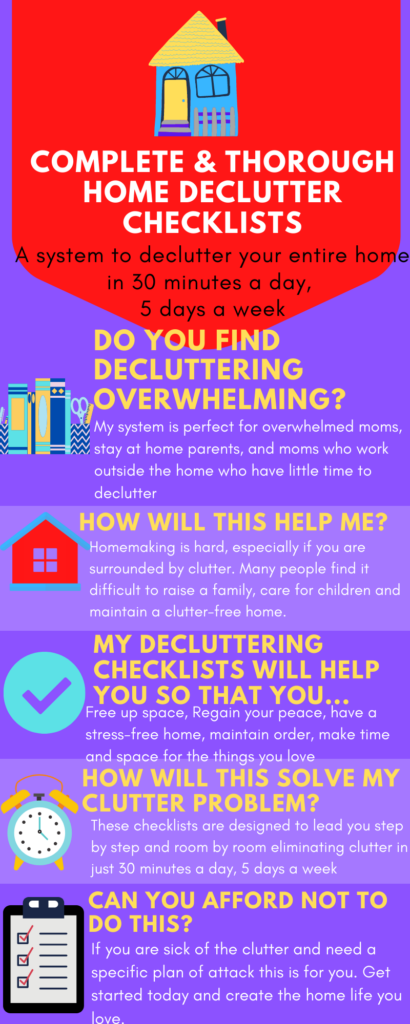 COMPLETE & THOROUGH HOME DECLUTTER CHECKLISTS

A system to declutter your entire home in 30 minutes a day, 5 days a week

DO YOU FIND DECLUTTERING OVERWHELMING?

My system is perfect for overwhelmed moms, stay at home parents, and moms who work outside the home who have little time to declutter

HOW WILL THIS HELP ME?

Homemaking is hard, especially if you are surrounded by clutter. Many people find it difficult to raise a family, care for children and maintain a clutter-free home.

MY DECLUTTERING CHECKLISTS WILL HELP YOU SO THAT YOU...

Free up space, Regain your peace, have a stress-free home, maintain order, make time and space for the things you love

HOW WILL THIS SOLVE MY CLUTTER PROBLEM?

These checklists are designed to lead you step by step and room by room eliminating clutter in just 30 minutes a day, 5 days a week

CAN YOU AFFORD NOT TO DO THIS?

If you are sick of the clutter and need a specific plan of attack this is for you. Get started today and create the home life you love.