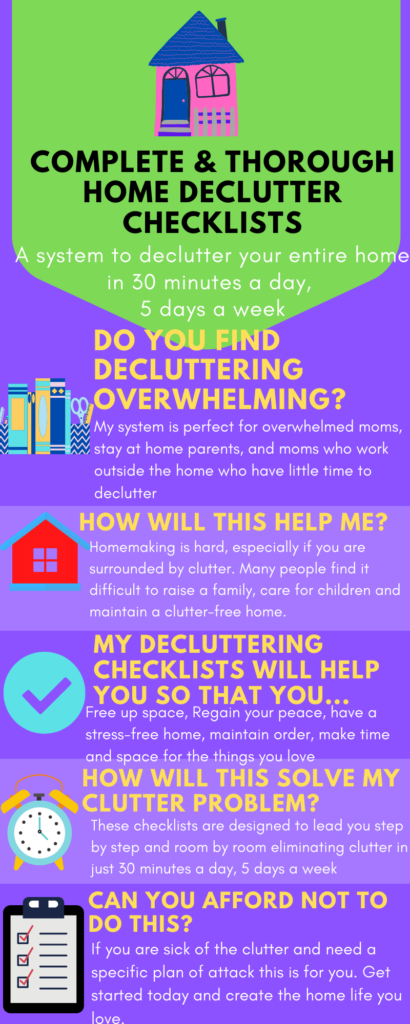 COMPLETE & THOROUGH HOME DECLUTTER CHECKLISTS

A system to declutter your entire home in 30 minutes a day, 5 days a week

DO YOU FIND DECLUTTERING OVERWHELMING?

My system is perfect for overwhelmed moms, stay at home parents, and moms who work outside the home who have little time to declutter

HOW WILL THIS HELP ME?

Homemaking is hard, especially if you are surrounded by clutter. Many people find it difficult to raise a family, care for children and maintain a clutter-free home.

MY DECLUTTERING CHECKLISTS WILL HELP YOU SO THAT YOU...

Free up space, Regain your peace, have a stress-free home, maintain order, make time and space for the things you love

HOW WILL THIS SOLVE MY CLUTTER PROBLEM?

These checklists are designed to lead you step by step and room by room eliminating clutter in just 30 minutes a day, 5 days a week

CAN YOU AFFORD NOT TO DO THIS?

If you are sick of the clutter and need a specific plan of attack this is for you. Get started today and create the home life you love.