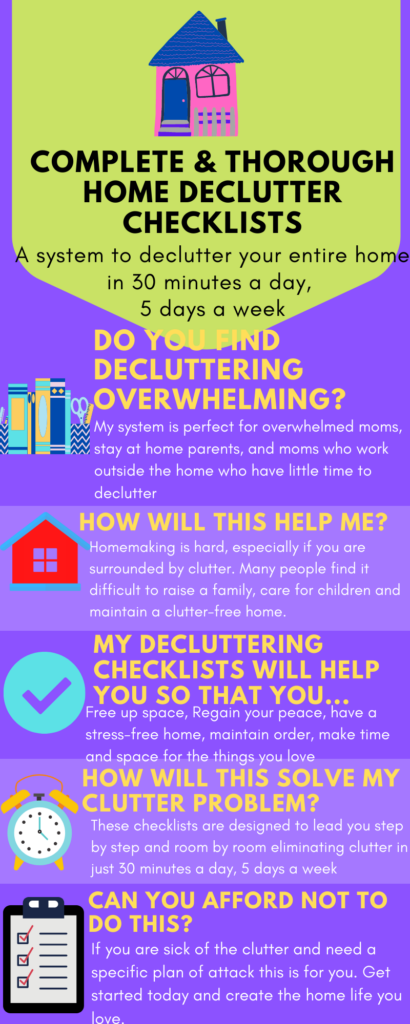 COMPLETE & THOROUGH HOME DECLUTTER CHECKLISTS

A system to declutter your entire home in 30 minutes a day, 5 days a week

DO YOU FIND DECLUTTERING OVERWHELMING?

My system is perfect for overwhelmed moms, stay at home parents, and moms who work outside the home who have little time to declutter

HOW WILL THIS HELP ME?

Homemaking is hard, especially if you are surrounded by clutter. Many people find it difficult to raise a family, care for children and maintain a clutter-free home.

MY DECLUTTERING CHECKLISTS WILL HELP YOU SO THAT YOU...

Free up space, Regain your peace, have a stress-free home, maintain order, make time and space for the things you love

HOW WILL THIS SOLVE MY CLUTTER PROBLEM?

These checklists are designed to lead you step by step and room by room eliminating clutter in just 30 minutes a day, 5 days a week

CAN YOU AFFORD NOT TO DO THIS?

If you are sick of the clutter and need a specific plan of attack this is for you. Get started today and create the home life you love.