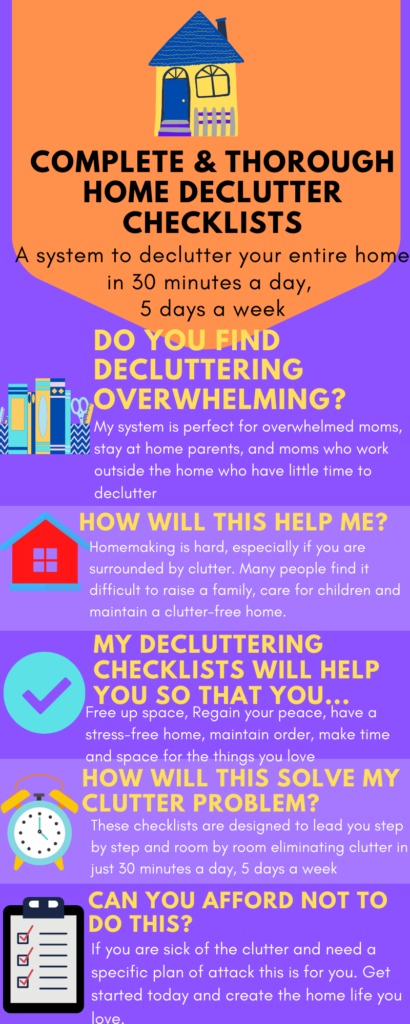 COMPLETE & THOROUGH HOME DECLUTTER CHECKLISTS

A system to declutter your entire home in 30 minutes a day, 5 days a week

DO YOU FIND DECLUTTERING OVERWHELMING?

My system is perfect for overwhelmed moms, stay at home parents, and moms who work outside the home who have little time to declutter

HOW WILL THIS HELP ME?

Homemaking is hard, especially if you are surrounded by clutter. Many people find it difficult to raise a family, care for children and maintain a clutter-free home.

MY DECLUTTERING CHECKLISTS WILL HELP YOU SO THAT YOU...

Free up space, Regain your peace, have a stress-free home, maintain order, make time and space for the things you love

HOW WILL THIS SOLVE MY CLUTTER PROBLEM?

These checklists are designed to lead you step by step and room by room eliminating clutter in just 30 minutes a day, 5 days a week

CAN YOU AFFORD NOT TO DO THIS?

If you are sick of the clutter and need a specific plan of attack this is for you. Get started today and create the home life you love.