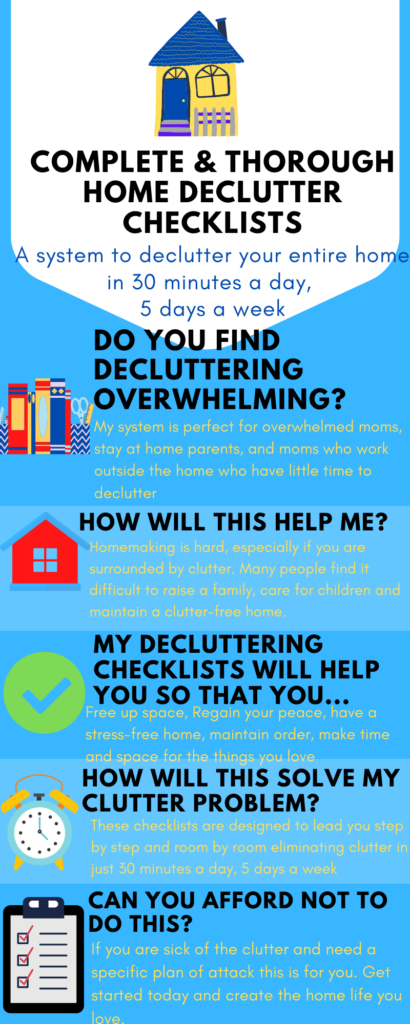 COMPLETE & THOROUGH HOME DECLUTTER CHECKLISTS

A system to declutter your entire home in 30 minutes a day, 5 days a week

DO YOU FIND DECLUTTERING OVERWHELMING?

My system is perfect for overwhelmed moms, stay at home parents, and moms who work outside the home who have little time to declutter

HOW WILL THIS HELP ME?

Homemaking is hard, especially if you are surrounded by clutter. Many people find it difficult to raise a family, care for children and maintain a clutter-free home.

MY DECLUTTERING CHECKLISTS WILL HELP YOU SO THAT YOU...

Free up space, Regain your peace, have a stress-free home, maintain order, make time and space for the things you love

HOW WILL THIS SOLVE MY CLUTTER PROBLEM?

These checklists are designed to lead you step by step and room by room eliminating clutter in just 30 minutes a day, 5 days a week

CAN YOU AFFORD NOT TO DO THIS?

If you are sick of the clutter and need a specific plan of attack this is for you. Get started today and create the home life you love.