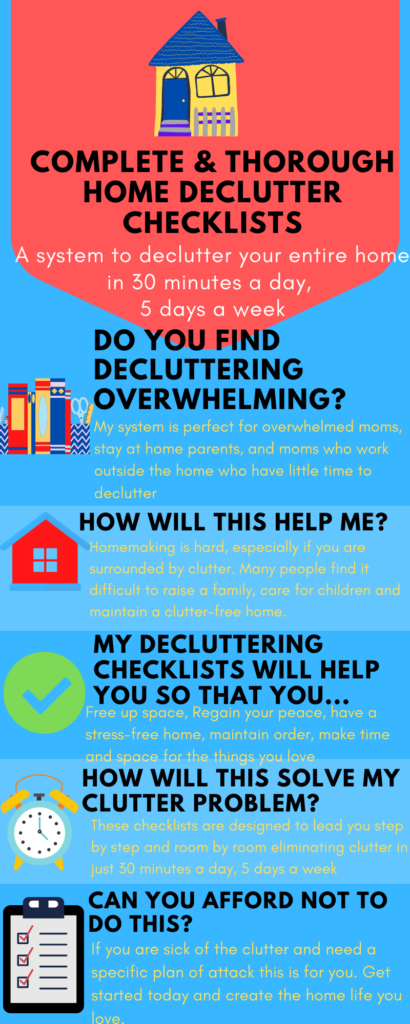 COMPLETE & THOROUGH HOME DECLUTTER CHECKLISTS

A system to declutter your entire home in 30 minutes a day, 5 days a week

DO YOU FIND DECLUTTERING OVERWHELMING?

My system is perfect for overwhelmed moms, stay at home parents, and moms who work outside the home who have little time to declutter

HOW WILL THIS HELP ME?

Homemaking is hard, especially if you are surrounded by clutter. Many people find it difficult to raise a family, care for children and maintain a clutter-free home.

MY DECLUTTERING CHECKLISTS WILL HELP YOU SO THAT YOU...

Free up space, Regain your peace, have a stress-free home, maintain order, make time and space for the things you love

HOW WILL THIS SOLVE MY CLUTTER PROBLEM?

These checklists are designed to lead you step by step and room by room eliminating clutter in just 30 minutes a day, 5 days a week

CAN YOU AFFORD NOT TO DO THIS?

If you are sick of the clutter and need a specific plan of attack this is for you. Get started today and create the home life you love.