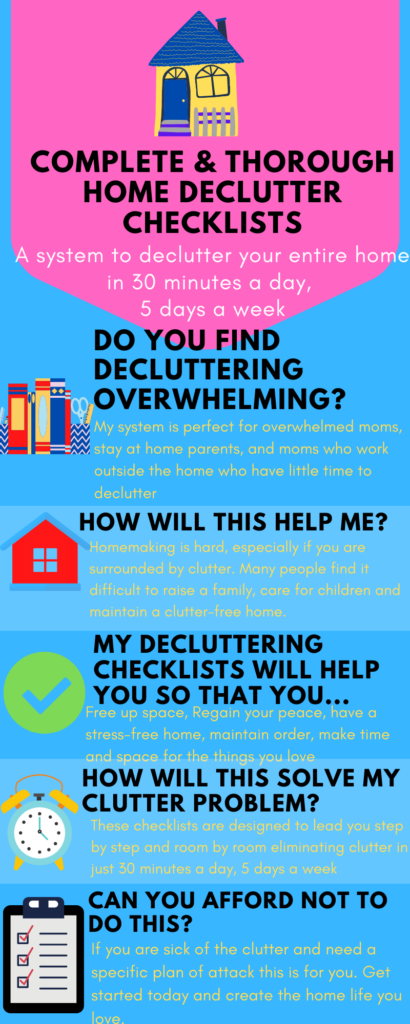 COMPLETE & THOROUGH HOME DECLUTTER CHECKLISTS

A system to declutter your entire home in 30 minutes a day, 5 days a week

DO YOU FIND DECLUTTERING OVERWHELMING?

My system is perfect for overwhelmed moms, stay at home parents, and moms who work outside the home who have little time to declutter

HOW WILL THIS HELP ME?

Homemaking is hard, especially if you are surrounded by clutter. Many people find it difficult to raise a family, care for children and maintain a clutter-free home.

MY DECLUTTERING CHECKLISTS WILL HELP YOU SO THAT YOU...

Free up space, Regain your peace, have a stress-free home, maintain order, make time and space for the things you love

HOW WILL THIS SOLVE MY CLUTTER PROBLEM?

These checklists are designed to lead you step by step and room by room eliminating clutter in just 30 minutes a day, 5 days a week

CAN YOU AFFORD NOT TO DO THIS?

If you are sick of the clutter and need a specific plan of attack this is for you. Get started today and create the home life you love.