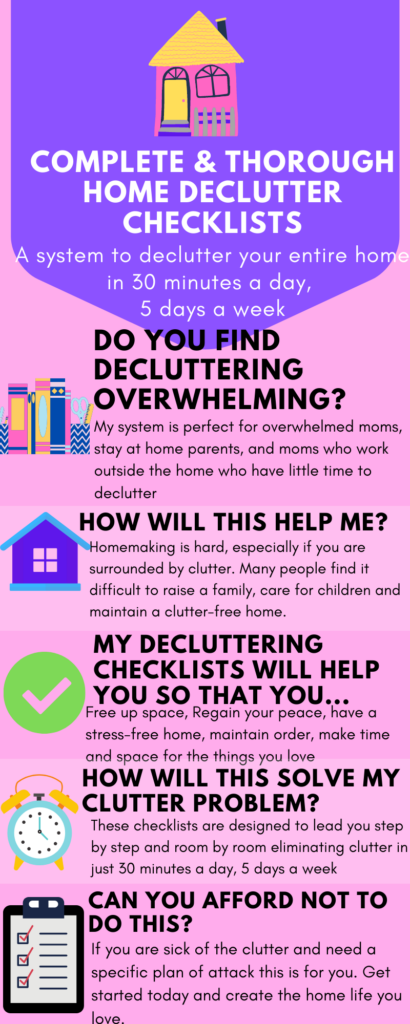 COMPLETE & THOROUGH HOME DECLUTTER CHECKLISTS

A system to declutter your entire home in 30 minutes a day, 5 days a week

DO YOU FIND DECLUTTERING OVERWHELMING?

My system is perfect for overwhelmed moms, stay at home parents, and moms who work outside the home who have little time to declutter

HOW WILL THIS HELP ME?

Homemaking is hard, especially if you are surrounded by clutter. Many people find it difficult to raise a family, care for children and maintain a clutter-free home.

MY DECLUTTERING CHECKLISTS WILL HELP YOU SO THAT YOU...

Free up space, Regain your peace, have a stress-free home, maintain order, make time and space for the things you love

HOW WILL THIS SOLVE MY CLUTTER PROBLEM?

These checklists are designed to lead you step by step and room by room eliminating clutter in just 30 minutes a day, 5 days a week

CAN YOU AFFORD NOT TO DO THIS?

If you are sick of the clutter and need a specific plan of attack this is for you. Get started today and create the home life you love.