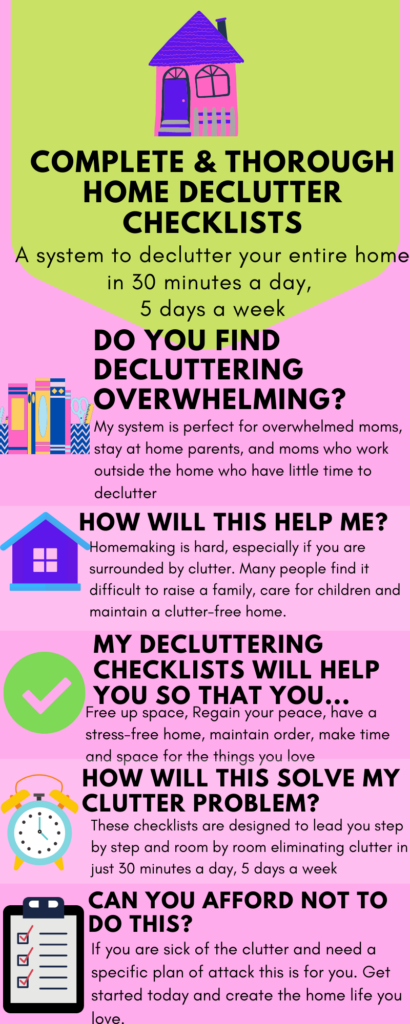 COMPLETE & THOROUGH HOME DECLUTTER CHECKLISTS

A system to declutter your entire home in 30 minutes a day, 5 days a week

DO YOU FIND DECLUTTERING OVERWHELMING?

My system is perfect for overwhelmed moms, stay at home parents, and moms who work outside the home who have little time to declutter

HOW WILL THIS HELP ME?

Homemaking is hard, especially if you are surrounded by clutter. Many people find it difficult to raise a family, care for children and maintain a clutter-free home.

MY DECLUTTERING CHECKLISTS WILL HELP YOU SO THAT YOU...

Free up space, Regain your peace, have a stress-free home, maintain order, make time and space for the things you love

HOW WILL THIS SOLVE MY CLUTTER PROBLEM?

These checklists are designed to lead you step by step and room by room eliminating clutter in just 30 minutes a day, 5 days a week

CAN YOU AFFORD NOT TO DO THIS?

If you are sick of the clutter and need a specific plan of attack this is for you. Get started today and create the home life you love.