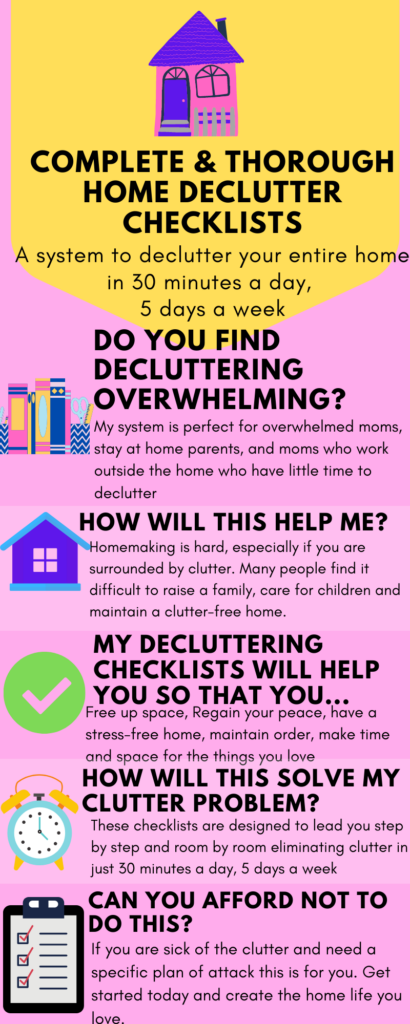 COMPLETE & THOROUGH HOME DECLUTTER CHECKLISTS

A system to declutter your entire home in 30 minutes a day, 5 days a week

DO YOU FIND DECLUTTERING OVERWHELMING?

My system is perfect for overwhelmed moms, stay at home parents, and moms who work outside the home who have little time to declutter

HOW WILL THIS HELP ME?

Homemaking is hard, especially if you are surrounded by clutter. Many people find it difficult to raise a family, care for children and maintain a clutter-free home.

MY DECLUTTERING CHECKLISTS WILL HELP YOU SO THAT YOU...

Free up space, Regain your peace, have a stress-free home, maintain order, make time and space for the things you love

HOW WILL THIS SOLVE MY CLUTTER PROBLEM?

These checklists are designed to lead you step by step and room by room eliminating clutter in just 30 minutes a day, 5 days a week

CAN YOU AFFORD NOT TO DO THIS?

If you are sick of the clutter and need a specific plan of attack this is for you. Get started today and create the home life you love.