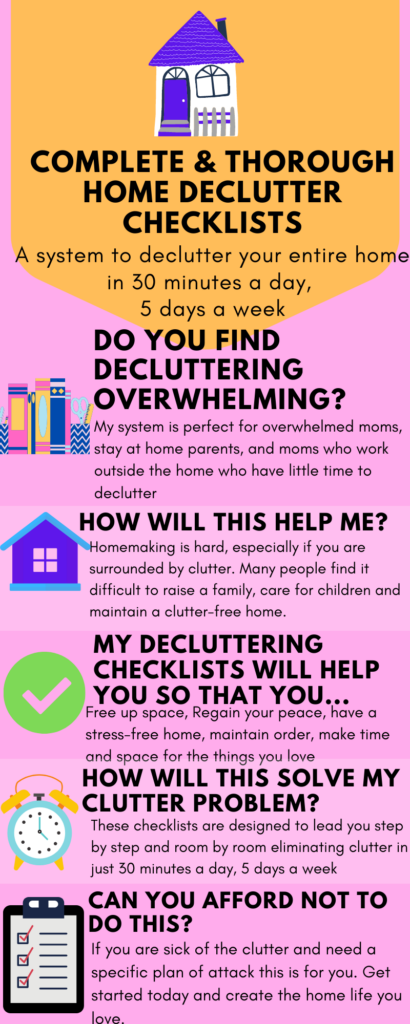 COMPLETE & THOROUGH HOME DECLUTTER CHECKLISTS

A system to declutter your entire home in 30 minutes a day, 5 days a week

DO YOU FIND DECLUTTERING OVERWHELMING?

My system is perfect for overwhelmed moms, stay at home parents, and moms who work outside the home who have little time to declutter

HOW WILL THIS HELP ME?

Homemaking is hard, especially if you are surrounded by clutter. Many people find it difficult to raise a family, care for children and maintain a clutter-free home.

MY DECLUTTERING CHECKLISTS WILL HELP YOU SO THAT YOU...

Free up space, Regain your peace, have a stress-free home, maintain order, make time and space for the things you love

HOW WILL THIS SOLVE MY CLUTTER PROBLEM?

These checklists are designed to lead you step by step and room by room eliminating clutter in just 30 minutes a day, 5 days a week

CAN YOU AFFORD NOT TO DO THIS?

If you are sick of the clutter and need a specific plan of attack this is for you. Get started today and create the home life you love.