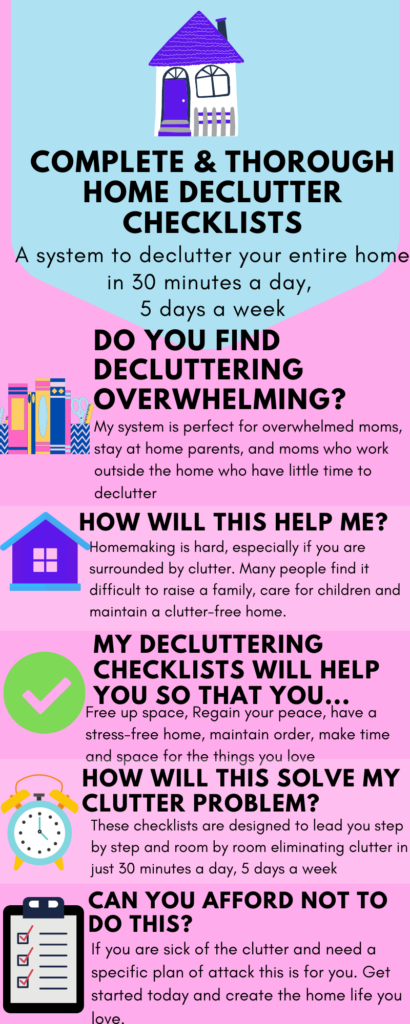 COMPLETE & THOROUGH HOME DECLUTTER CHECKLISTS

A system to declutter your entire home in 30 minutes a day, 5 days a week

DO YOU FIND DECLUTTERING OVERWHELMING?

My system is perfect for overwhelmed moms, stay at home parents, and moms who work outside the home who have little time to declutter

HOW WILL THIS HELP ME?

Homemaking is hard, especially if you are surrounded by clutter. Many people find it difficult to raise a family, care for children and maintain a clutter-free home.

MY DECLUTTERING CHECKLISTS WILL HELP YOU SO THAT YOU...

Free up space, Regain your peace, have a stress-free home, maintain order, make time and space for the things you love

HOW WILL THIS SOLVE MY CLUTTER PROBLEM?

These checklists are designed to lead you step by step and room by room eliminating clutter in just 30 minutes a day, 5 days a week

CAN YOU AFFORD NOT TO DO THIS?

If you are sick of the clutter and need a specific plan of attack this is for you. Get started today and create the home life you love.