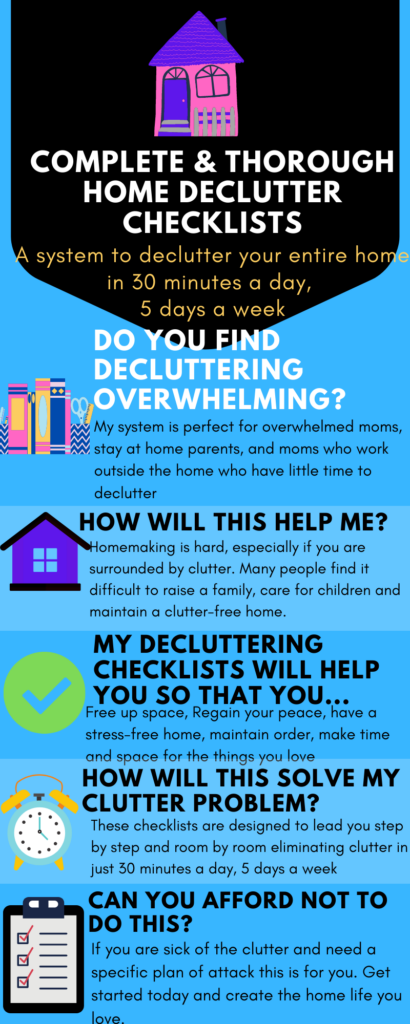 COMPLETE & THOROUGH HOME DECLUTTER CHECKLISTS

A system to declutter your entire home in 30 minutes a day, 5 days a week

DO YOU FIND DECLUTTERING OVERWHELMING?

My system is perfect for overwhelmed moms, stay at home parents, and moms who work outside the home who have little time to declutter

HOW WILL THIS HELP ME?

Homemaking is hard, especially if you are surrounded by clutter. Many people find it difficult to raise a family, care for children and maintain a clutter-free home.

MY DECLUTTERING CHECKLISTS WILL HELP YOU SO THAT YOU...

Free up space, Regain your peace, have a stress-free home, maintain order, make time and space for the things you love

HOW WILL THIS SOLVE MY CLUTTER PROBLEM?

These checklists are designed to lead you step by step and room by room eliminating clutter in just 30 minutes a day, 5 days a week

CAN YOU AFFORD NOT TO DO THIS?

If you are sick of the clutter and need a specific plan of attack this is for you. Get started today and create the home life you love.